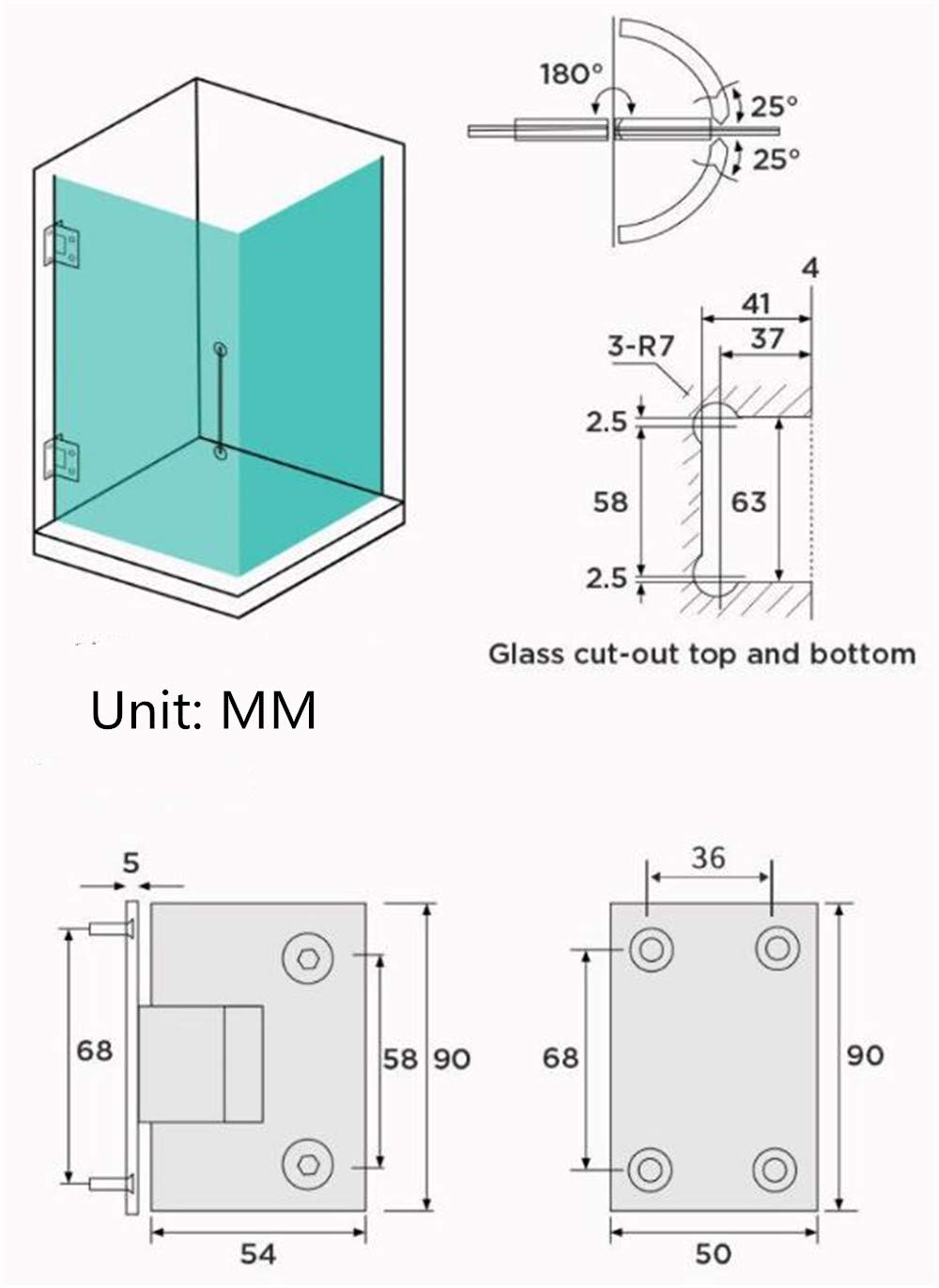 180°

25°

25°

4

41

37

3-R7

2.5

58

63

2.5

Glass cut-out top and bottom

Unit: MM

5

68

58

90

54

36

68

90

50