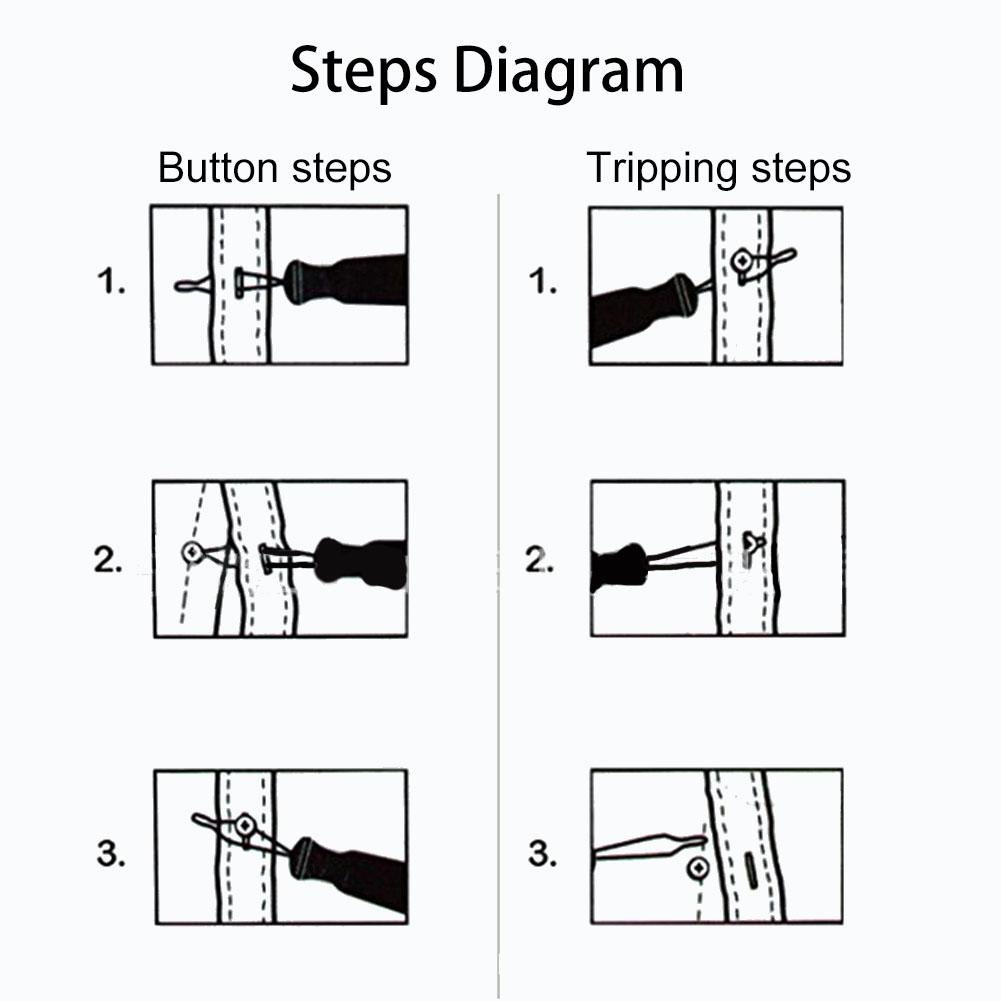 Steps Diagram

Button steps

1.

2.

3.

Tripping steps

1.

2.

3.