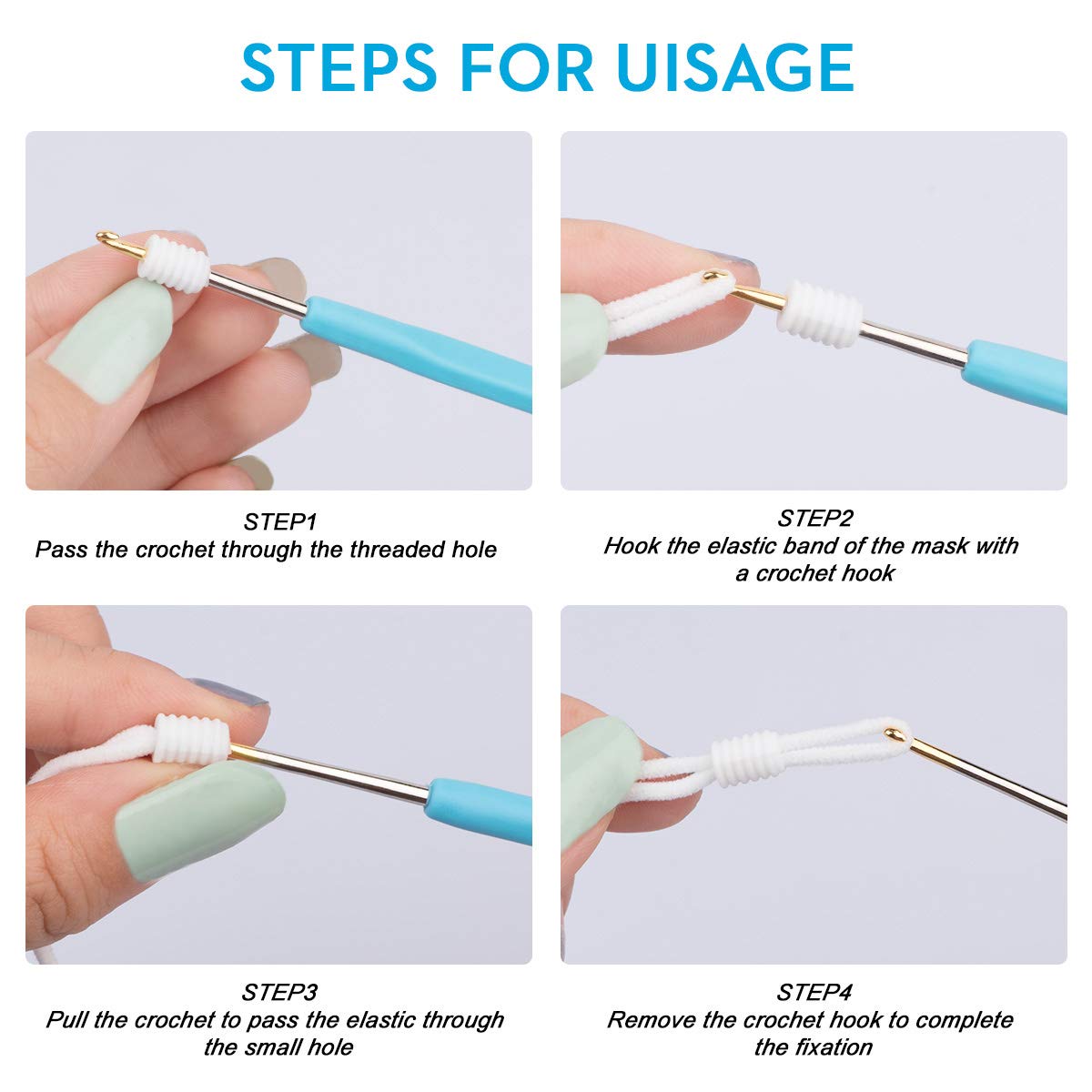 STEPS FOR UISAGE

STEP1
Pass the crochet through the threaded hole

STEP2
Hook the elastic band of the mask with a crochet hook

STEP3
Pull the crochet to pass the elastic through the small hole

STEP4
Remove the crochet hook to complete the fixation