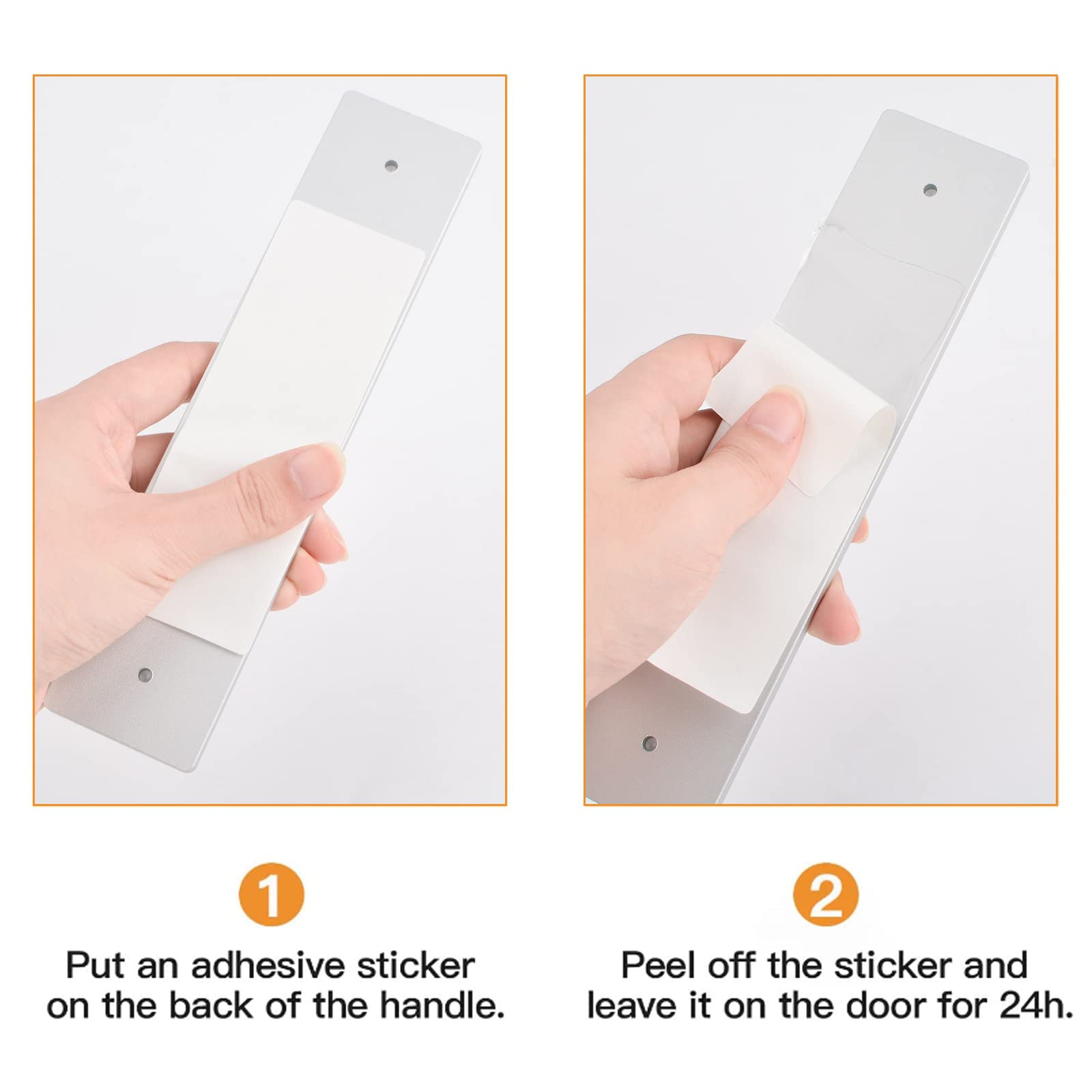 1

Put an adhesive sticker on the back of the handle.

2

Peel off the sticker and leave it on the door for 24h.