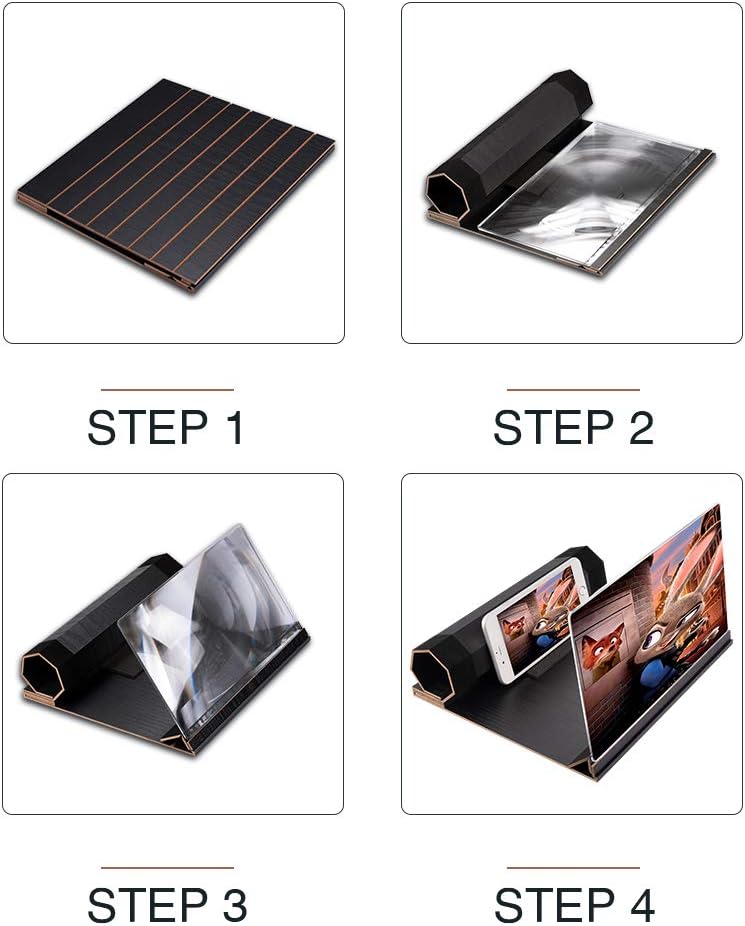 STEP 1

STEP 2

STEP 3

STEP 4