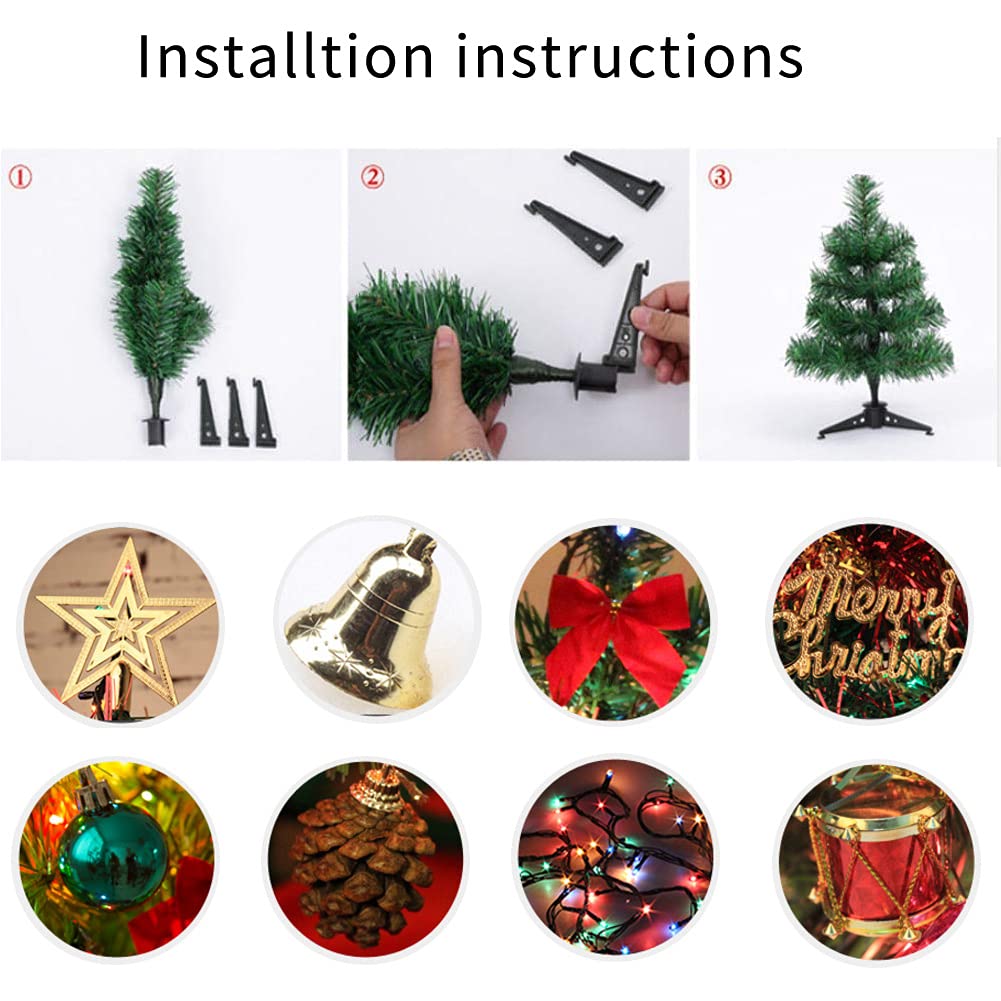 Installtion instructions

①

②

③

Merry Christmas