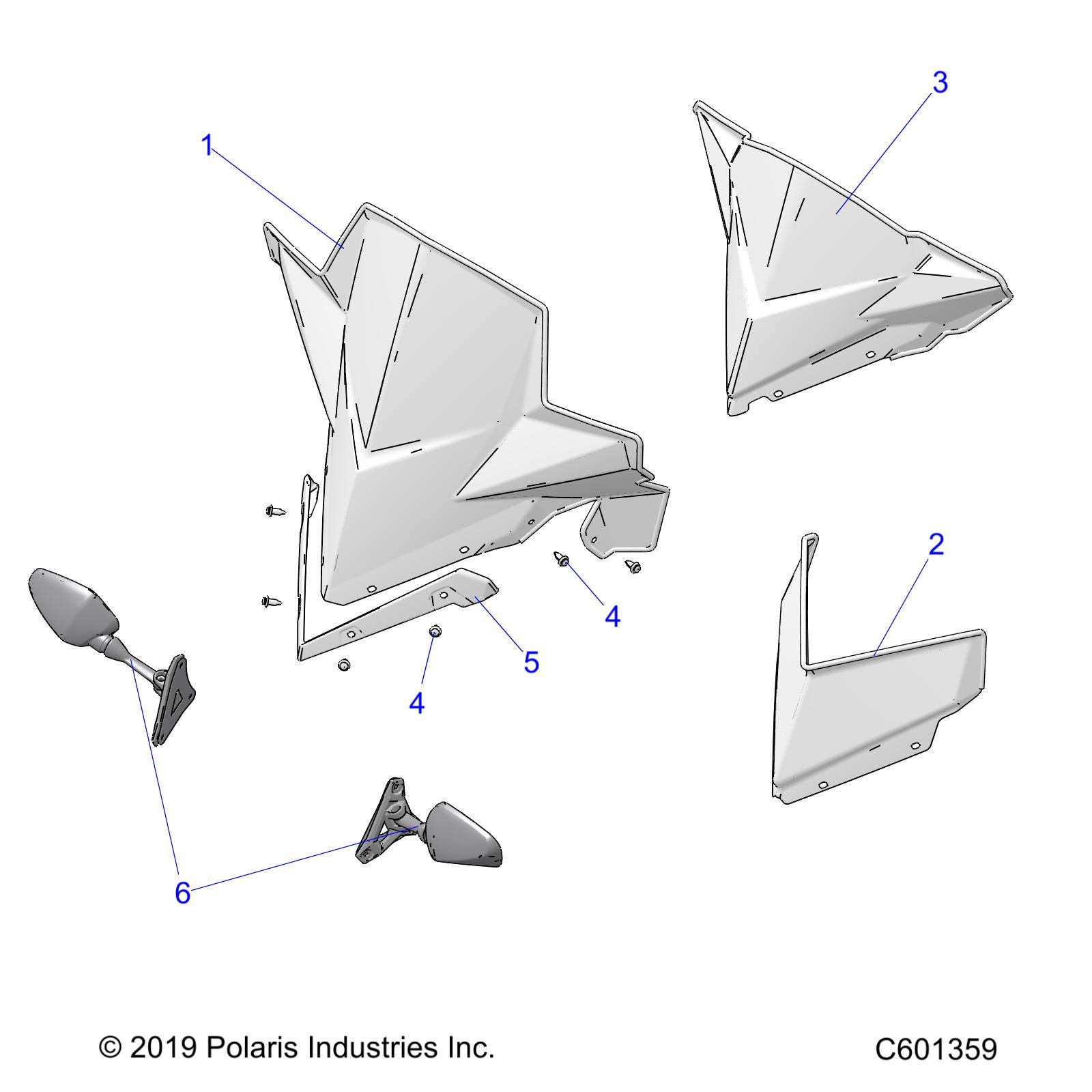 3
1
2
4
5
4
6
© 2019 Polaris Industries Inc.
C601359