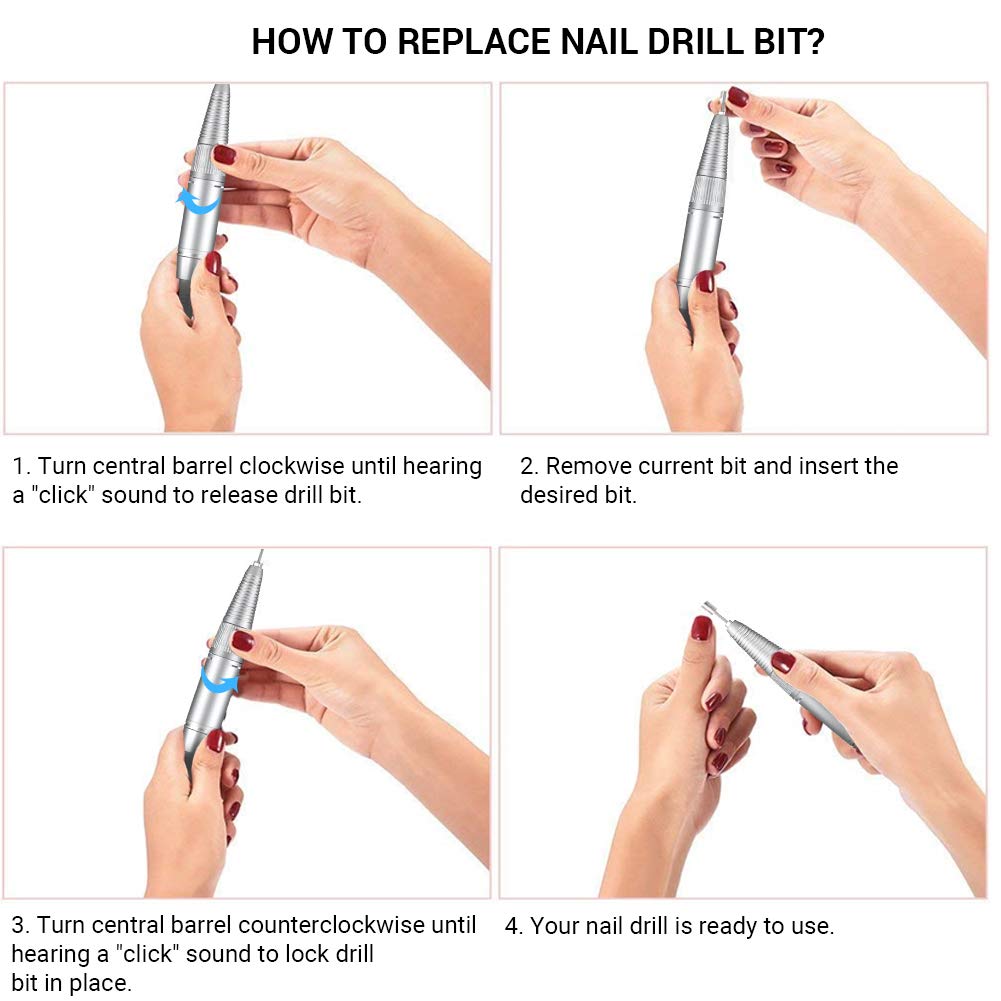 HOW TO REPLACE NAIL DRILL BIT?

1. Turn central barrel clockwise until hearing a "click" sound to release drill bit.

2. Remove current bit and insert the desired bit.

3. Turn central barrel counterclockwise until hearing a "click" sound to lock drill bit in place.

4. Your nail drill is ready to use.