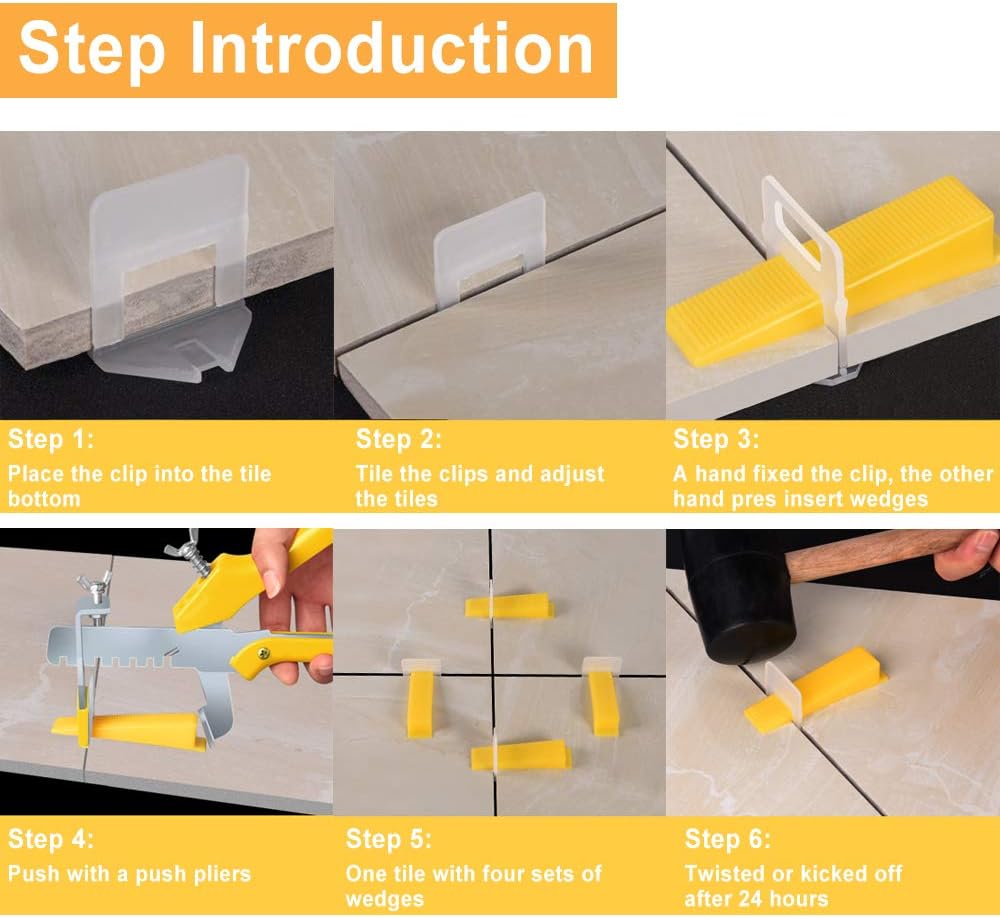 Step Introduction

Step 1:
Place the clip into the tile bottom

Step 2:
Tile the clips and adjust the tiles

Step 3:
A hand fixed the clip, the other hand pres insert wedges

Step 4:
Push with a push pliers

Step 5:
One tile with four sets of wedges

Step 6:
Twisted or kicked off after 24 hours