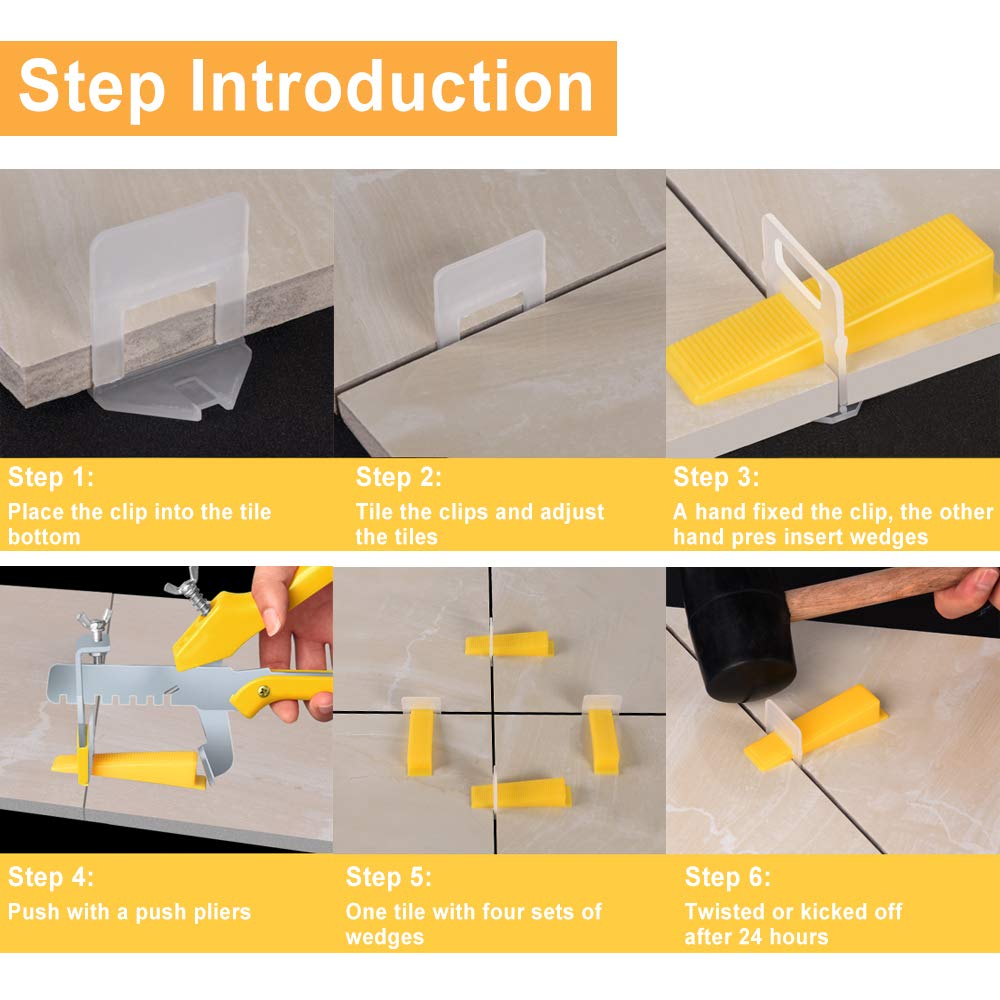 Step Introduction

Step 1:
Place the clip into the tile bottom

Step 2:
Tile the clips and adjust the tiles

Step 3:
A hand fixed the clip, the other hand pres insert wedges

Step 4:
Push with a push pliers

Step 5:
One tile with four sets of wedges

Step 6:
Twisted or kicked off after 24 hours