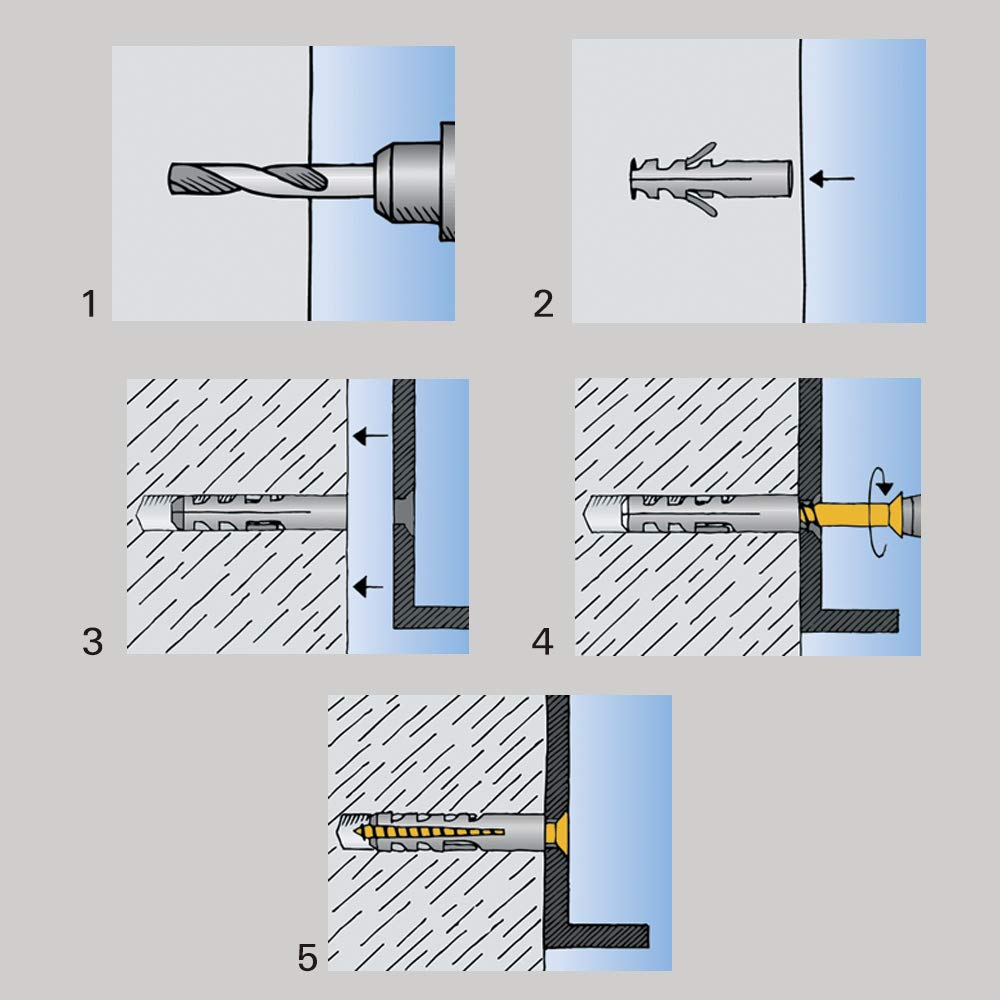 1

2

3

4

5