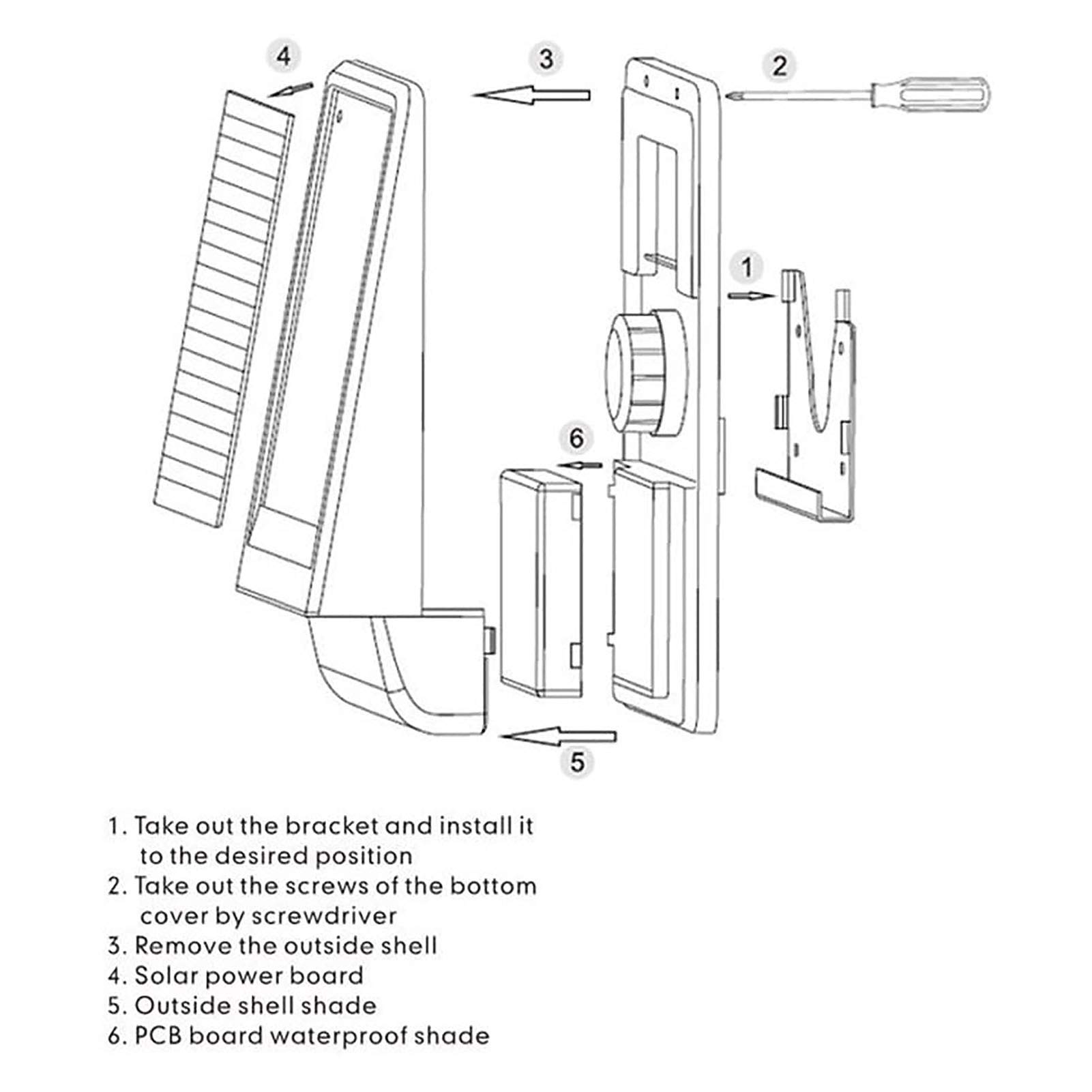 4

3

2

1

6

5

1. Take out the bracket and install it to the desired position
2. Take out the screws of the bottom cover by screwdriver
3. Remove the outside shell
4. Solar power board
5. Outside shell shade
6. PCB board waterproof shade