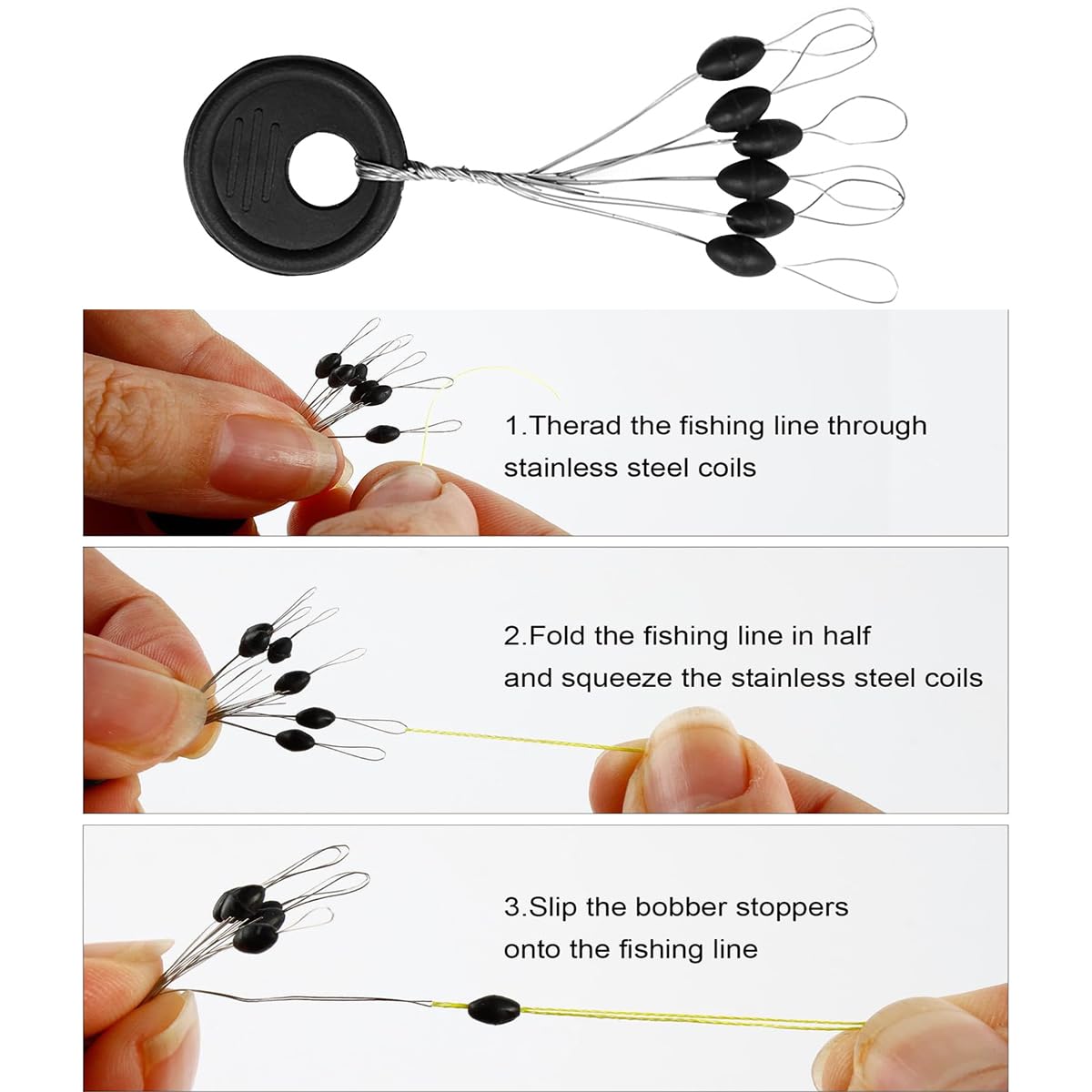 1.Therad the fishing line through stainless steel coils

2.Fold the fishing line in half and squeeze the stainless steel coils

3.Slip the bobber stoppers onto the fishing line