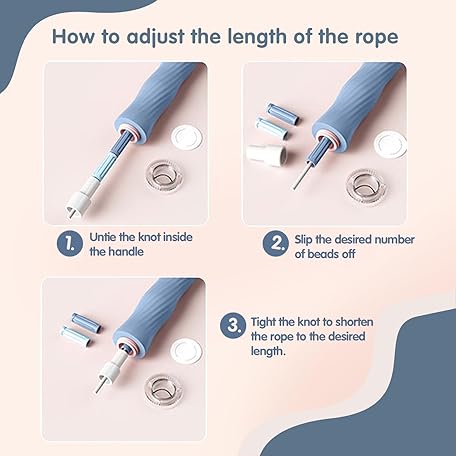 How to adjust the length of the rope

1. Untie the knot inside the handle

2. Slip the desired number of beads off

3. Tight the knot to shorten the rope to the desired length.