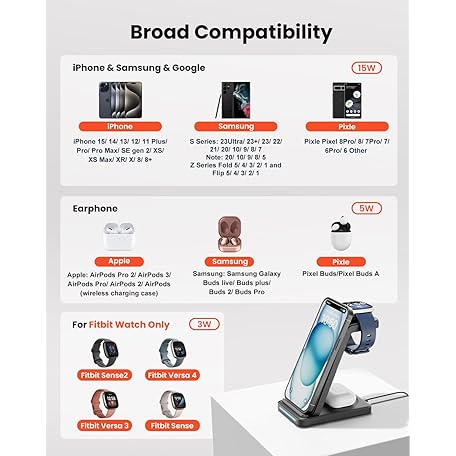 Broad Compatibility

iPhone & Samsung & Google

15W

iPhone

iPhone 15/ 14/ 13/ 12/ 11 Plus/ Pro/ Pro Max/ SE gen 2/ XS/ XS Max/ XR/ X/ 8/ 8+

Samsung

S Series: 23Ultra/ 23+/ 23/ 22/ 21/ 20/ 10/ 9/ 8/ 7
Note: 20/ 10/ 9/ 8/ 5
Z Series Fold 5/ 4/ 3/ 2/ 1 and Flip 5/ 4/ 3/ 2/ 1

Pixle

Pixle Pixel 8Pro/ 8/ 7Pro/ 7/ 6Pro/ 6 Other

Earphone

5W

Apple

Apple: AirPods Pro 2/ AirPods 3/ AirPods Pro/ AirPods 2/ AirPods (wireless charging case)

Samsung

Samsung: Samsung Galaxy Buds live/ Buds plus/ Buds 2/ Buds Pro

Pixle

Pixel Buds/Pixel Buds A

For Fitbit Watch Only

3W

Fitbit Sense2

Fitbit Versa 4

Fitbit Versa 3

Fitbit Sense