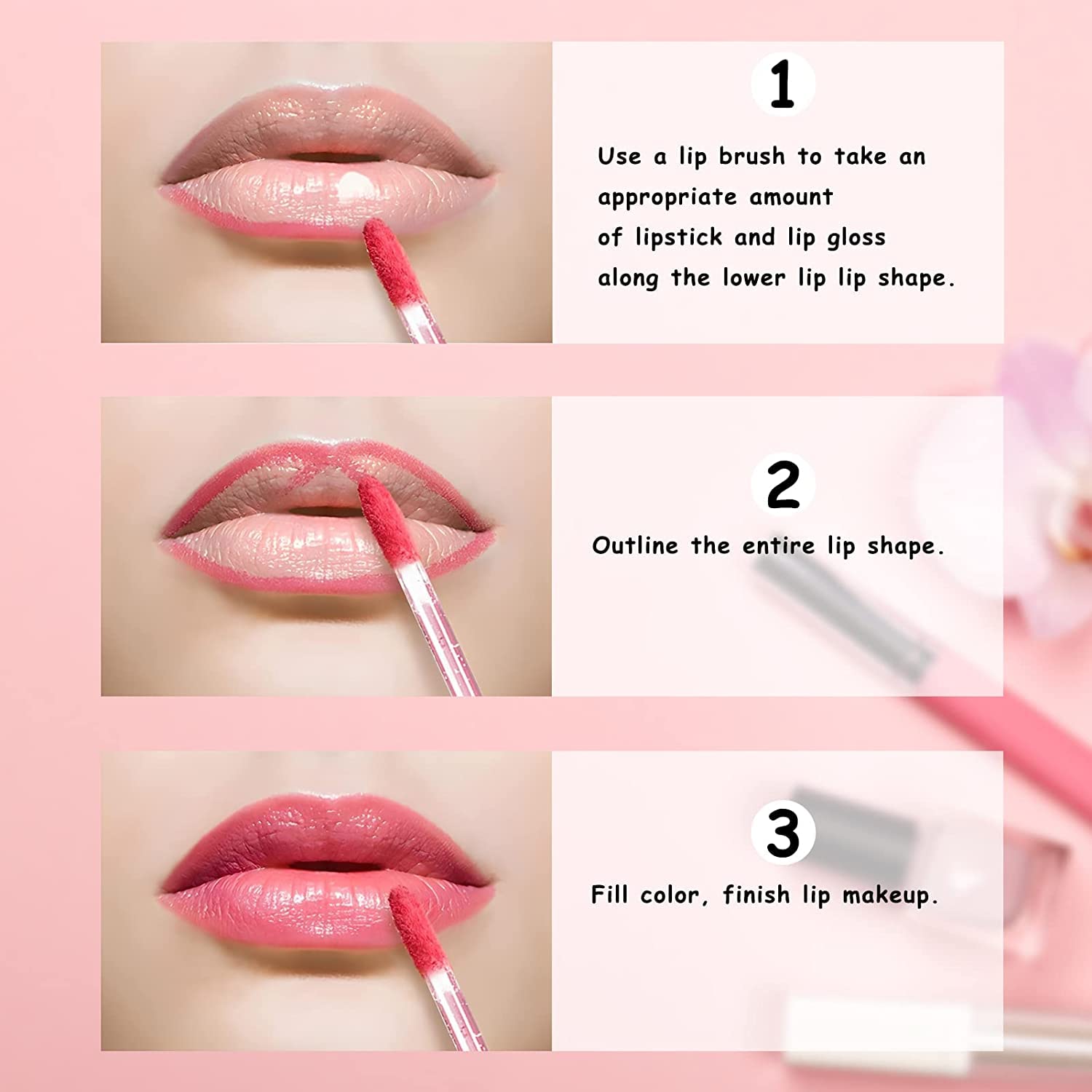 1

Use a lip brush to take an appropriate amount of lipstick and lip gloss along the lower lip lip shape.

2

Outline the entire lip shape.

3

Fill color, finish lip makeup.