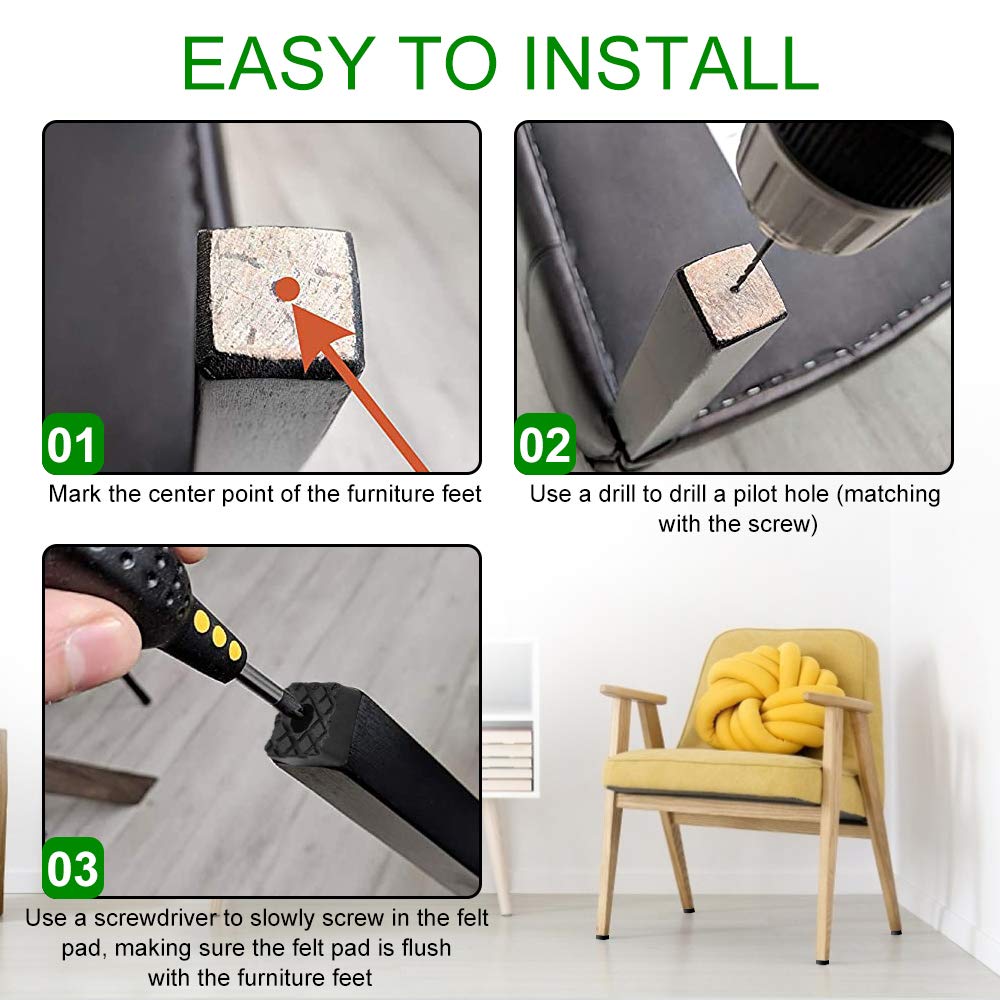 EASY TO INSTALL

01

Mark the center point of the furniture feet

02

Use a drill to drill a pilot hole (matching with the screw)

03

Use a screwdriver to slowly screw in the felt pad, making sure the felt pad is flush with the furniture feet