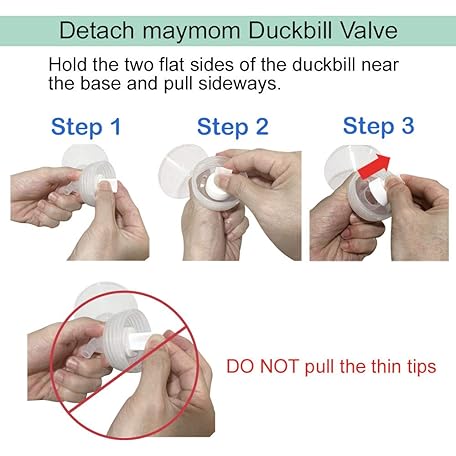 Detach maymom Duckbill Valve

Hold the two flat sides of the duckbill near the base and pull sideways.

Step 1

Step 2

Step 3

DO NOT pull the thin tips