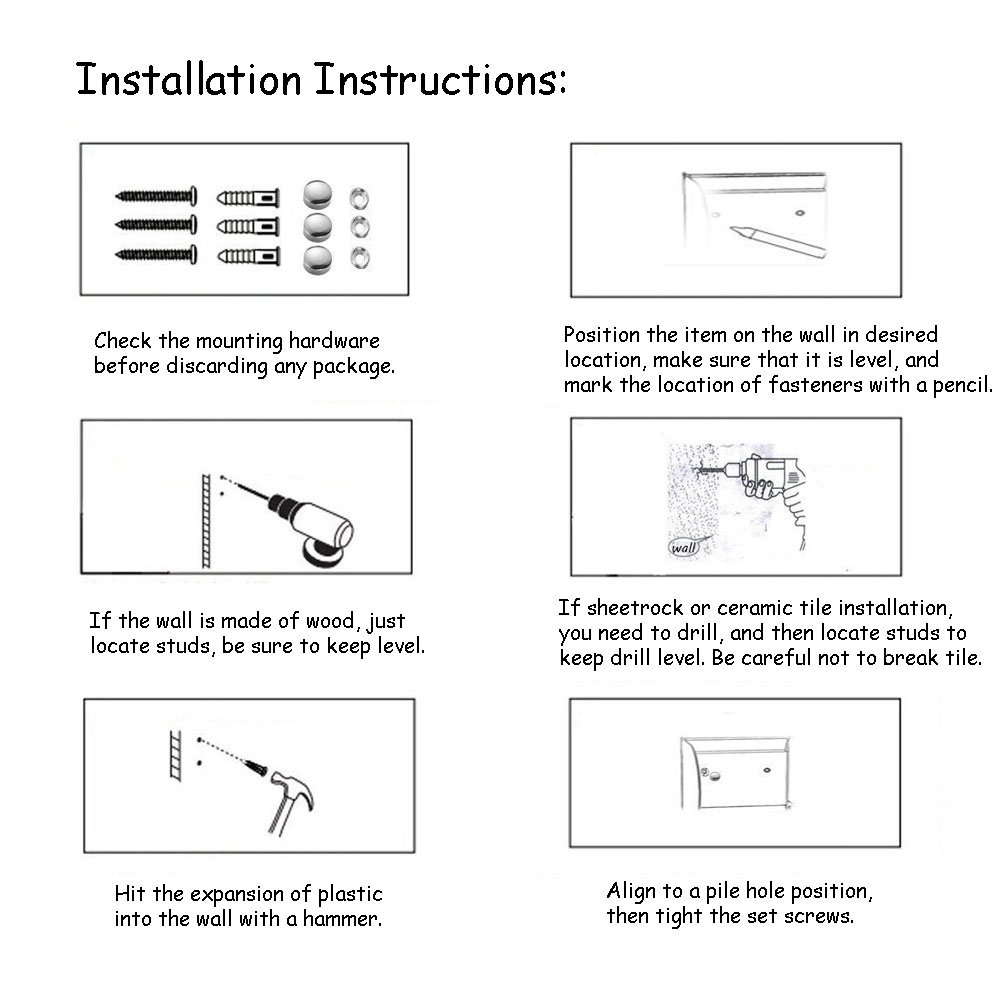 Installation Instructions:

Check the mounting hardware before discarding any package.

Position the item on the wall in desired location, make sure that it is level, and mark the location of fasteners with a pencil.

If the wall is made of wood, just locate studs, be sure to keep level.

wall

If sheetrock or ceramic tile installation, you need to drill, and then locate studs to keep drill level. Be careful not to break tile.

Hit the expansion of plastic into the wall with a hammer.

Align to a pile hole position, then tight the set screws.