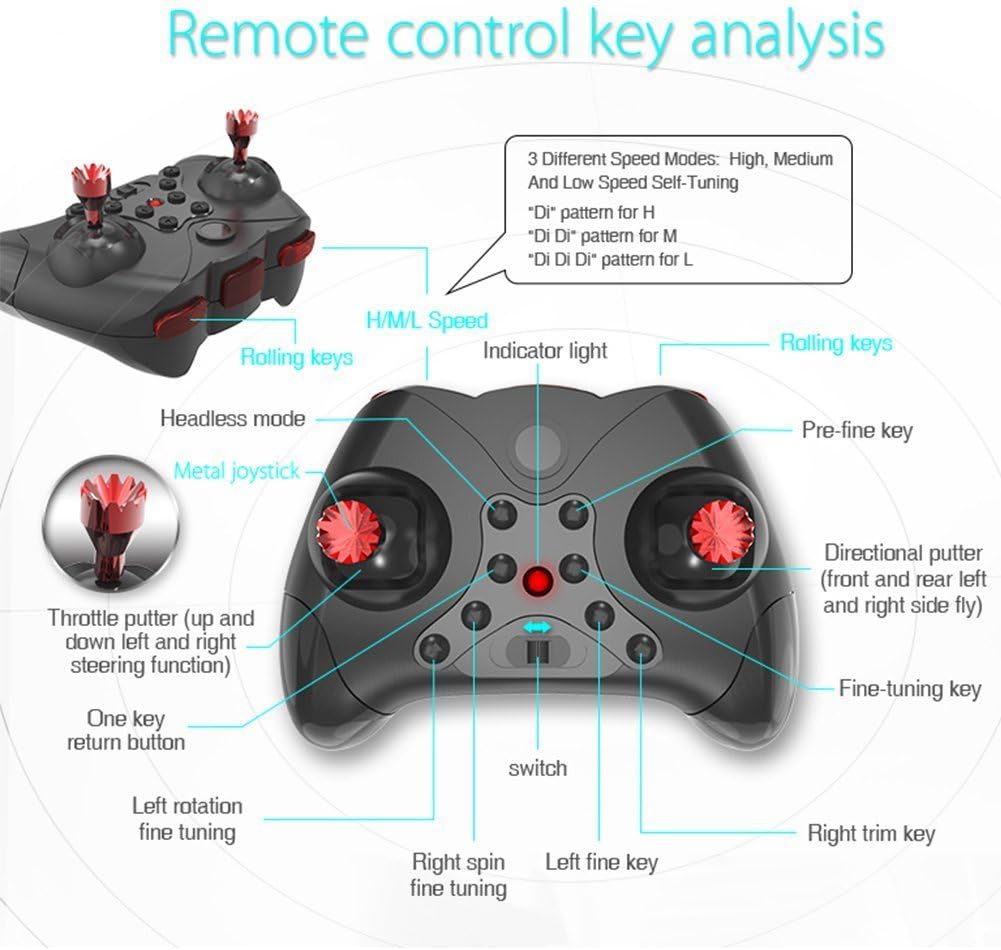 Remote control key analysis

3 Different Speed Modes: High, Medium And Low Speed Self-Tuning
"Di" pattern for H
"Di Di" pattern for M
"Di Di Di" pattern for L

H/M/L Speed

Rolling keys

Indicator light

Rolling keys

Headless mode

Pre-fine key

Metal joystick

Directional putter (front and rear left and right side fly)

Throttle putter (up and down left and right steering function)

Fine-tuning key

One key return button

switch

Left rotation fine tuning

Right trim key

Right spin fine tuning

Left fine key