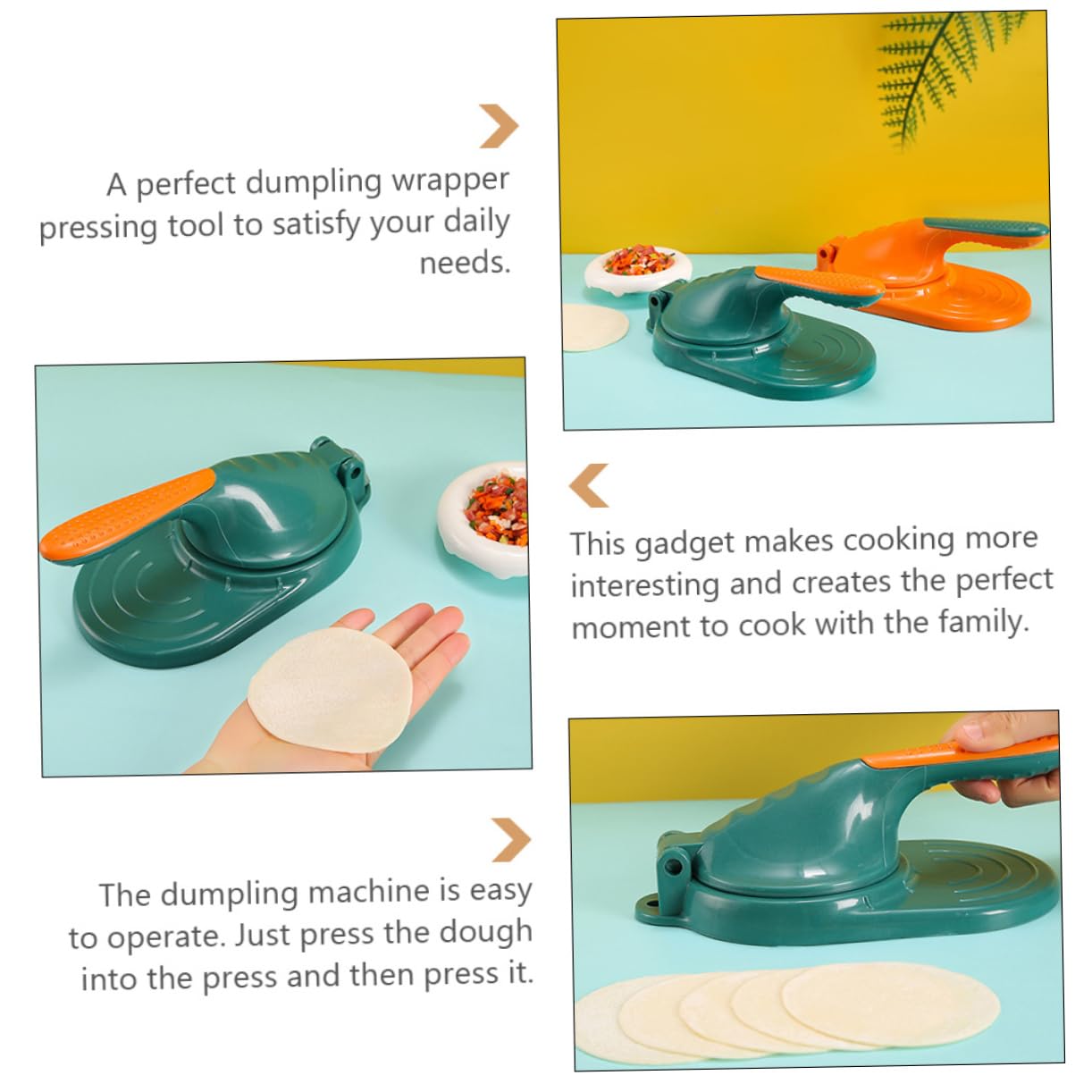 A perfect dumpling wrapper pressing tool to satisfy your daily needs.

This gadget makes cooking more interesting and creates the perfect moment to cook with the family.

The dumpling machine is easy to operate. Just press the dough into the press and then press it.