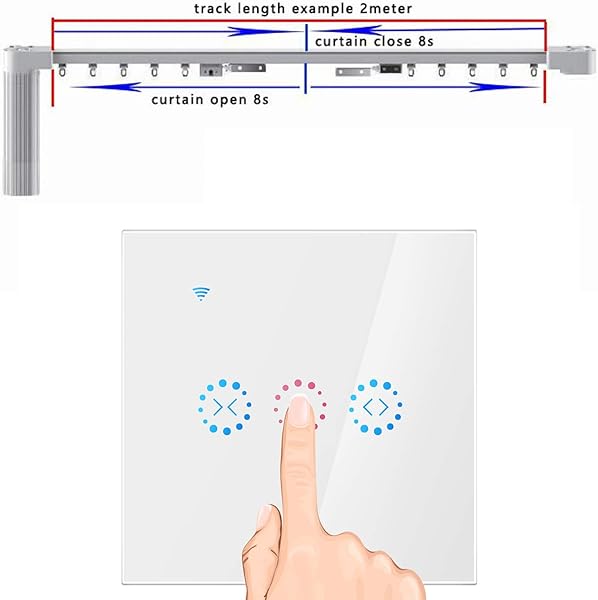 track length example 2meter

curtain close 8s

curtain open 8s