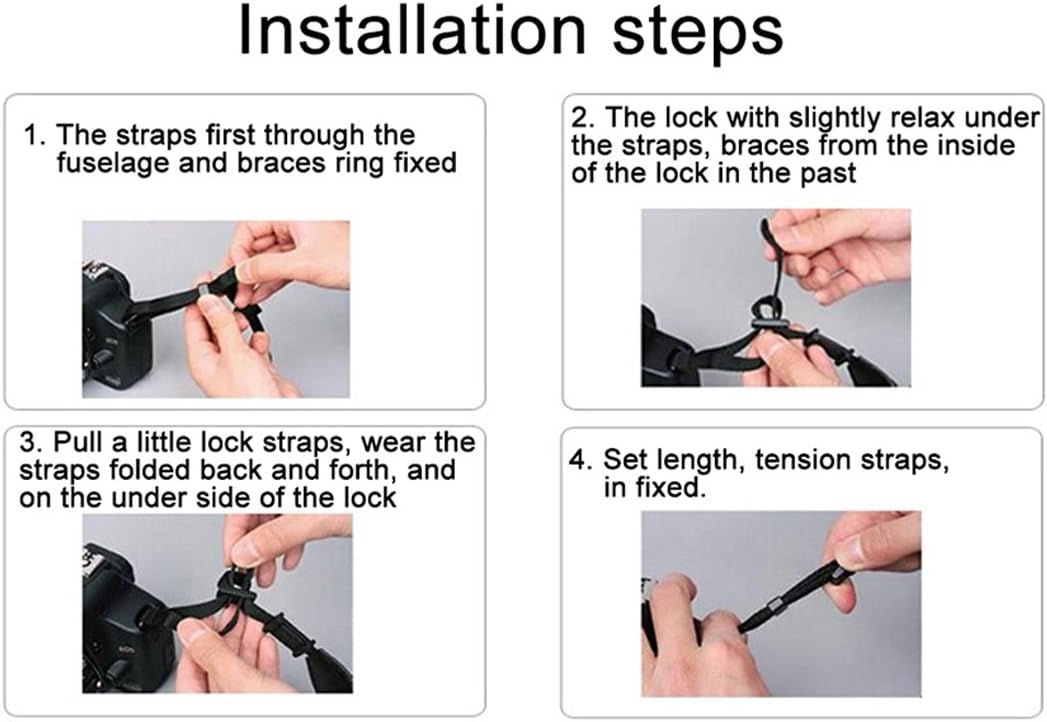 Installation steps

1. The straps first through the fuselage and braces ring fixed

2. The lock with slightly relax under the straps, braces from the inside of the lock in the past

3. Pull a little lock straps, wear the straps folded back and forth, and on the under side of the lock

4. Set length, tension straps, in fixed.