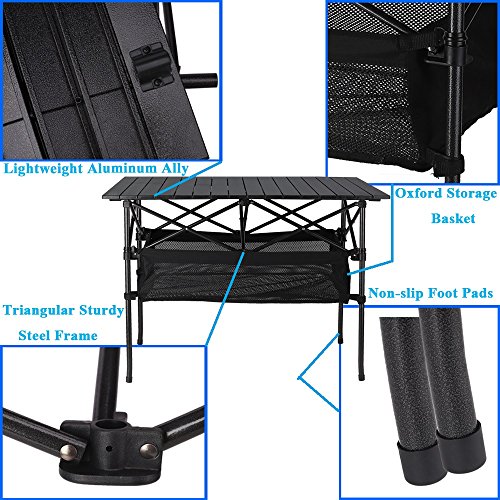 Lightweight Aluminum Ally

Oxford Storage Basket

Non-slip Foot Pads

Triangular Sturdy Steel Frame