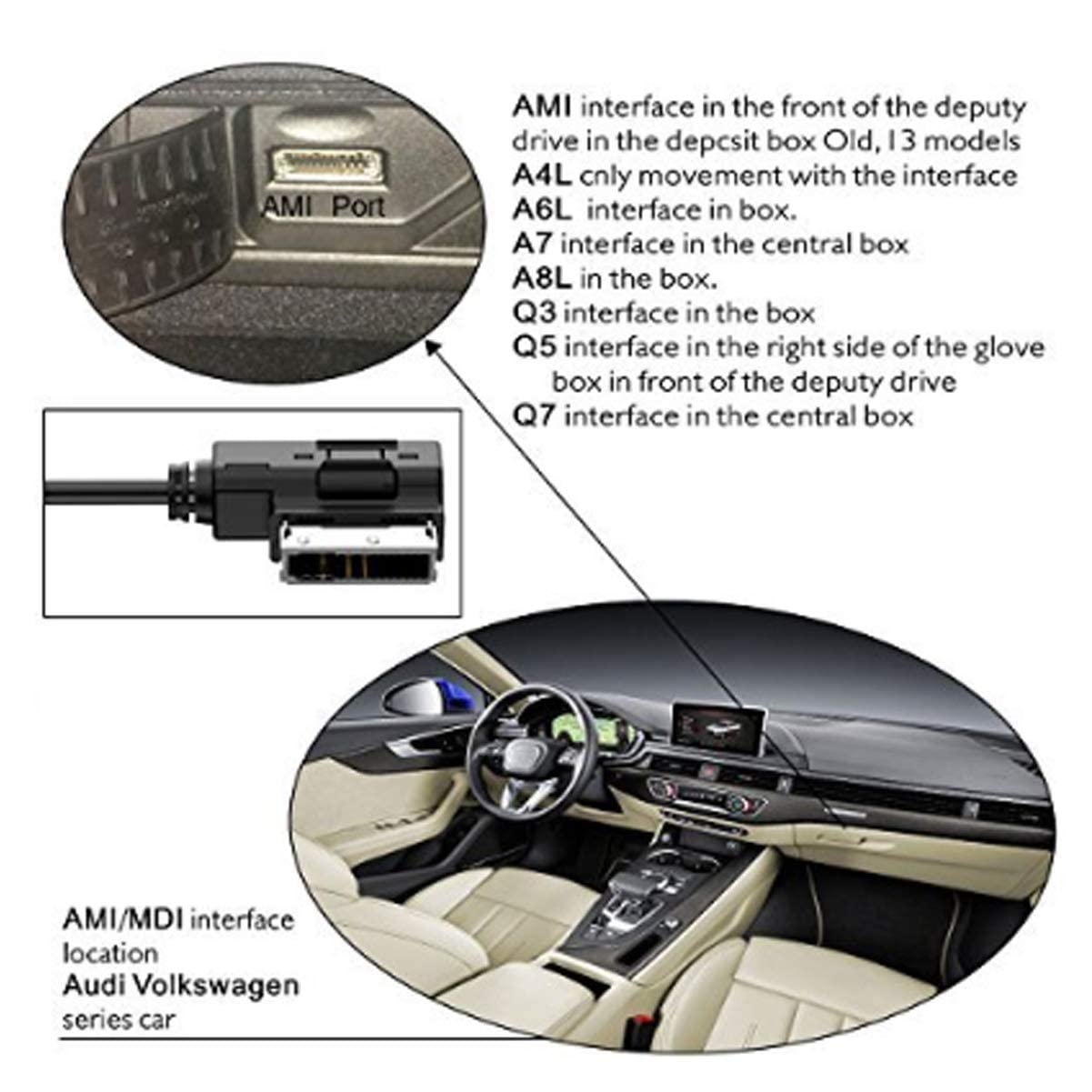 AMI Port

AMI interface in the front of the deputy drive in the depcsit box Old, 13 models
A4L cnly movement with the interface
A6L interface in box.
A7 interface in the central box
A8L in the box.
Q3 interface in the box
Q5 interface in the right side of the glove box in front of the deputy drive
Q7 interface in the central box

AMI/MDI interface location
Audi Volkswagen series car