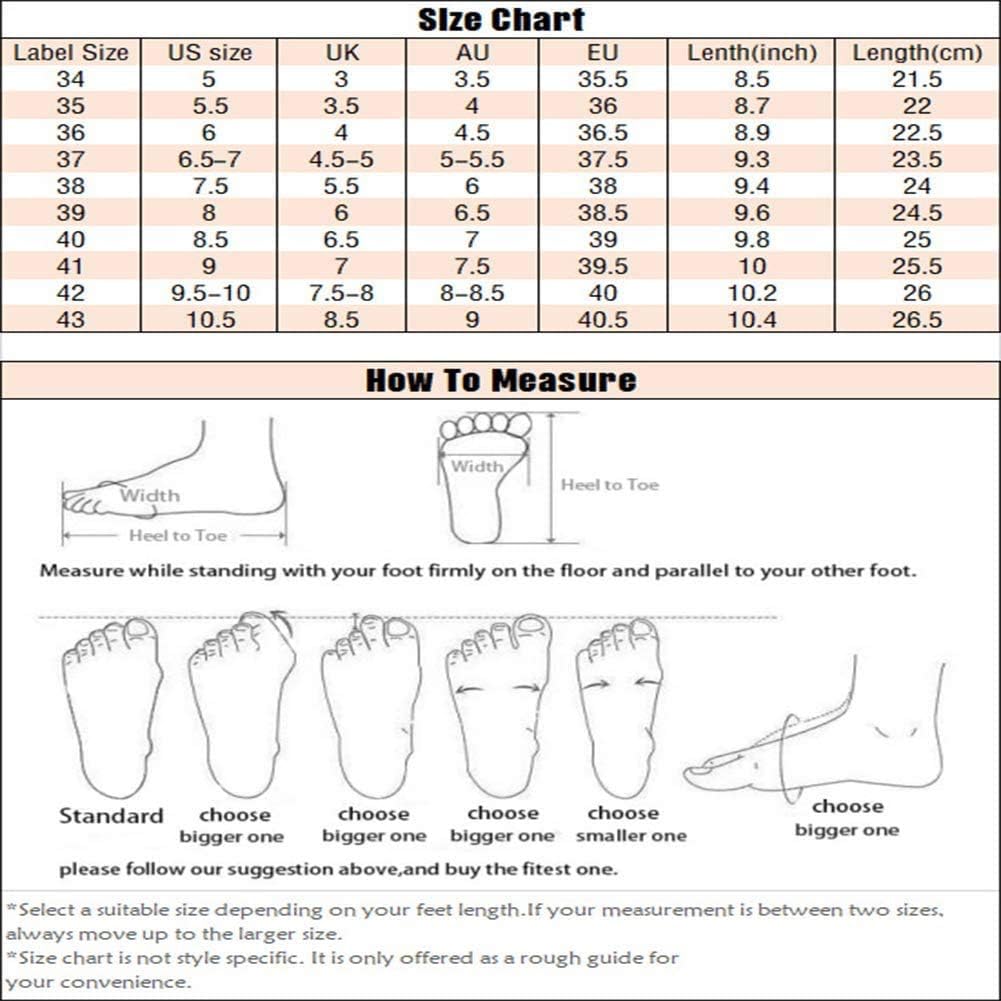 SIze Chart

| Label Size | US size | UK | AU | EU | Lenth(inch) | Length(cm) |
|---|---|---|---|---|---|---|
| 34 | 5 | 3 | 3.5 | 35.5 | 8.5 | 21.5 |
| 35 | 5.5 | 3.5 | 4 | 36 | 8.7 | 22 |
| 36 | 6 | 4 | 4.5 | 36.5 | 8.9 | 22.5 |
| 37 | 6.5–7 | 4.5–5 | 5–5.5 | 37.5 | 9.3 | 23.5 |
| 38 | 7.5 | 5.5 | 6 | 38 | 9.4 | 24 |
| 39 | 8 | 6 | 6.5 | 38.5 | 9.6 | 24.5 |
| 40 | 8.5 | 6.5 | 7 | 39 | 9.8 | 25 |
| 41 | 9 | 7 | 7.5 | 39.5 | 10 | 25.5 |
| 42 | 9.5–10 | 7.5–8 | 8–8.5 | 40 | 10.2 | 26 |
| 43 | 10.5 | 8.5 | 9 | 40.5 | 10.4 | 26.5 |

How To Measure

Width
Heel to Toe
Width
Heel to Toe

Measure while standing with your foot firmly on the floor and parallel to your other foot.

Standard
choose bigger one
choose bigger one
choose bigger one
choose smaller one
choose bigger one

please follow our suggestion above,and buy the fitest one.

*Select a suitable size depending on your feet length.If your measurement is between two sizes, always move up to the larger size.
*Size chart is not style specific. It is only offered as a rough guide for your convenience.