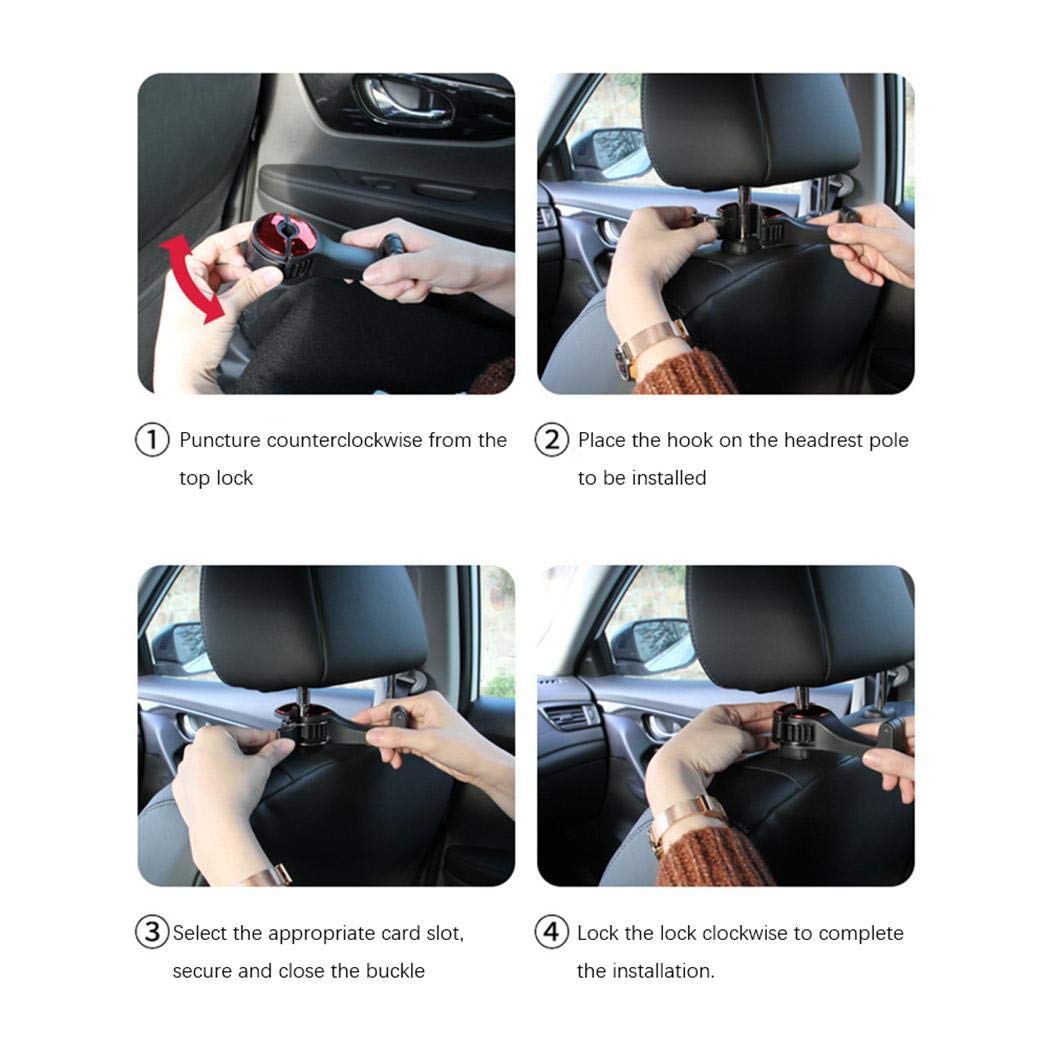 ① Puncture counterclockwise from the top lock

② Place the hook on the headrest pole to be installed

③ Select the appropriate card slot, secure and close the buckle

④ Lock the lock clockwise to complete the installation.