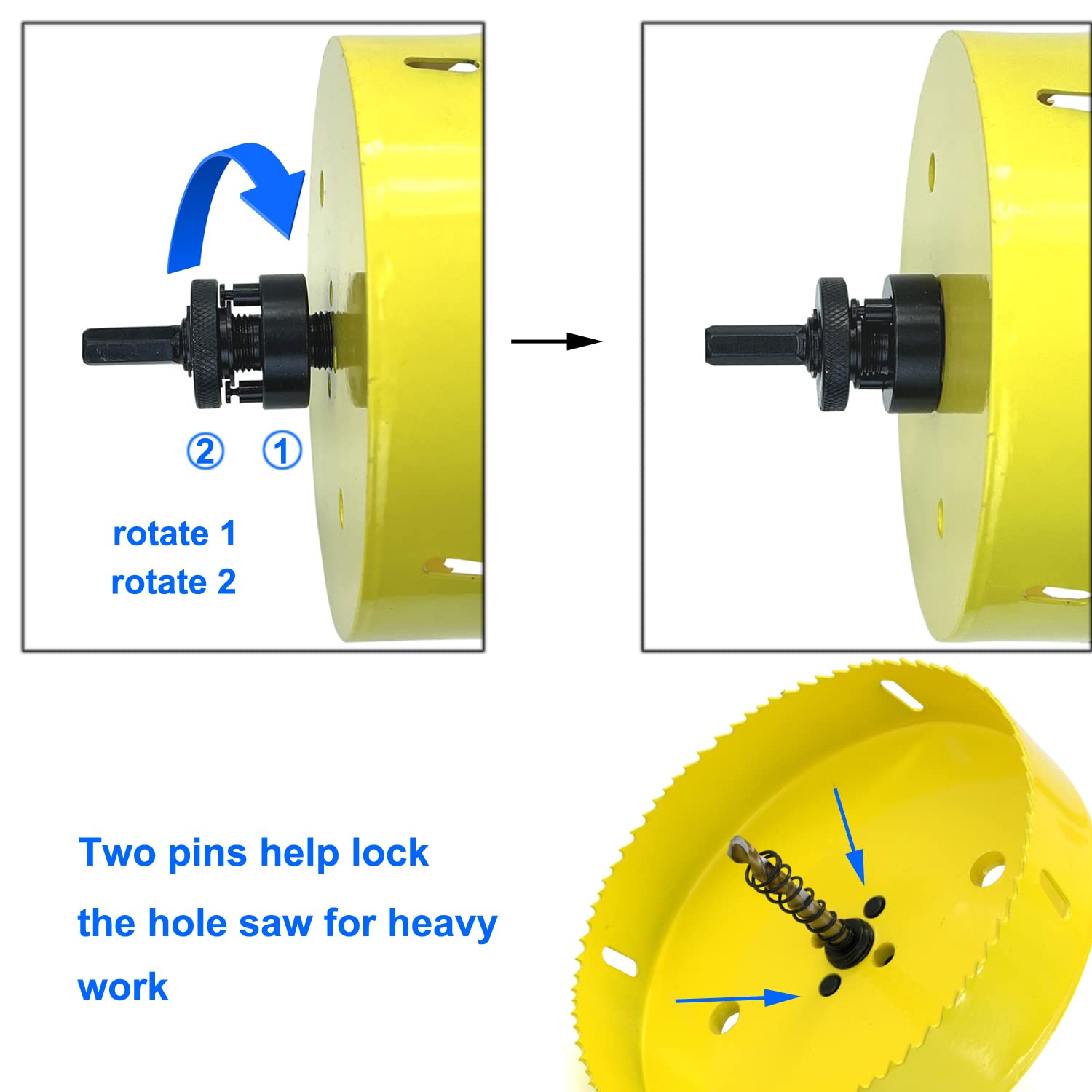 ② ①

rotate 1
rotate 2

Two pins help lock the hole saw for heavy work