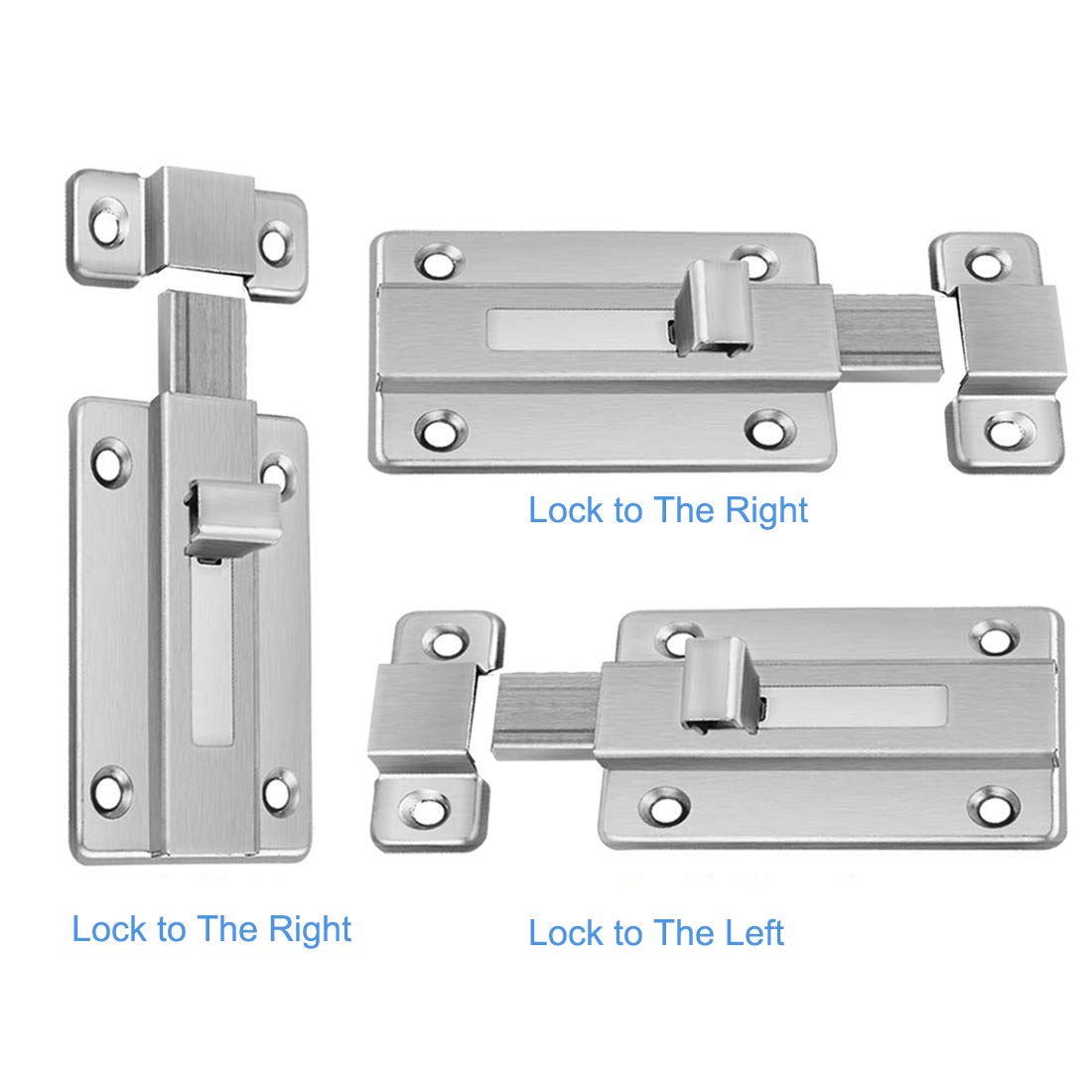 Lock to The Right

Lock to The Right

Lock to The Left