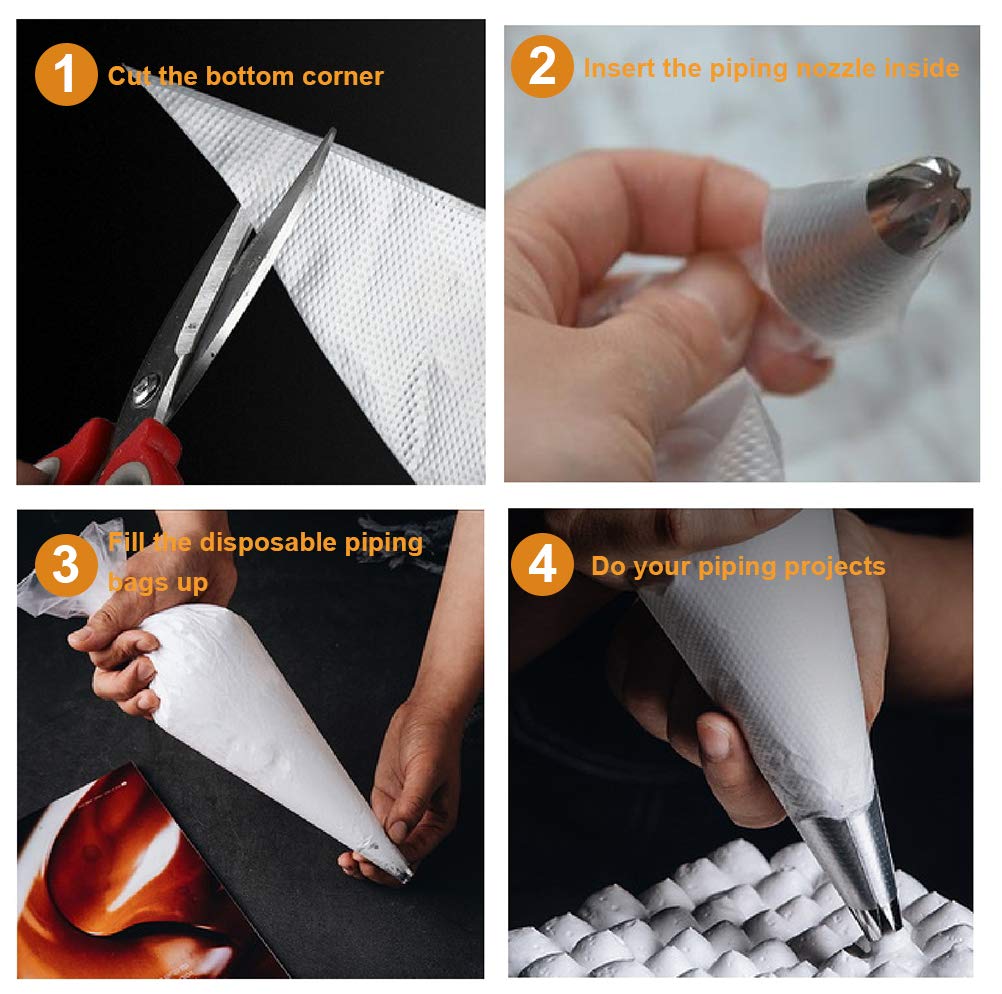 1 Cut the bottom corner

2 Insert the piping nozzle inside

3 Fill the disposable piping bags up

4 Do your piping projects