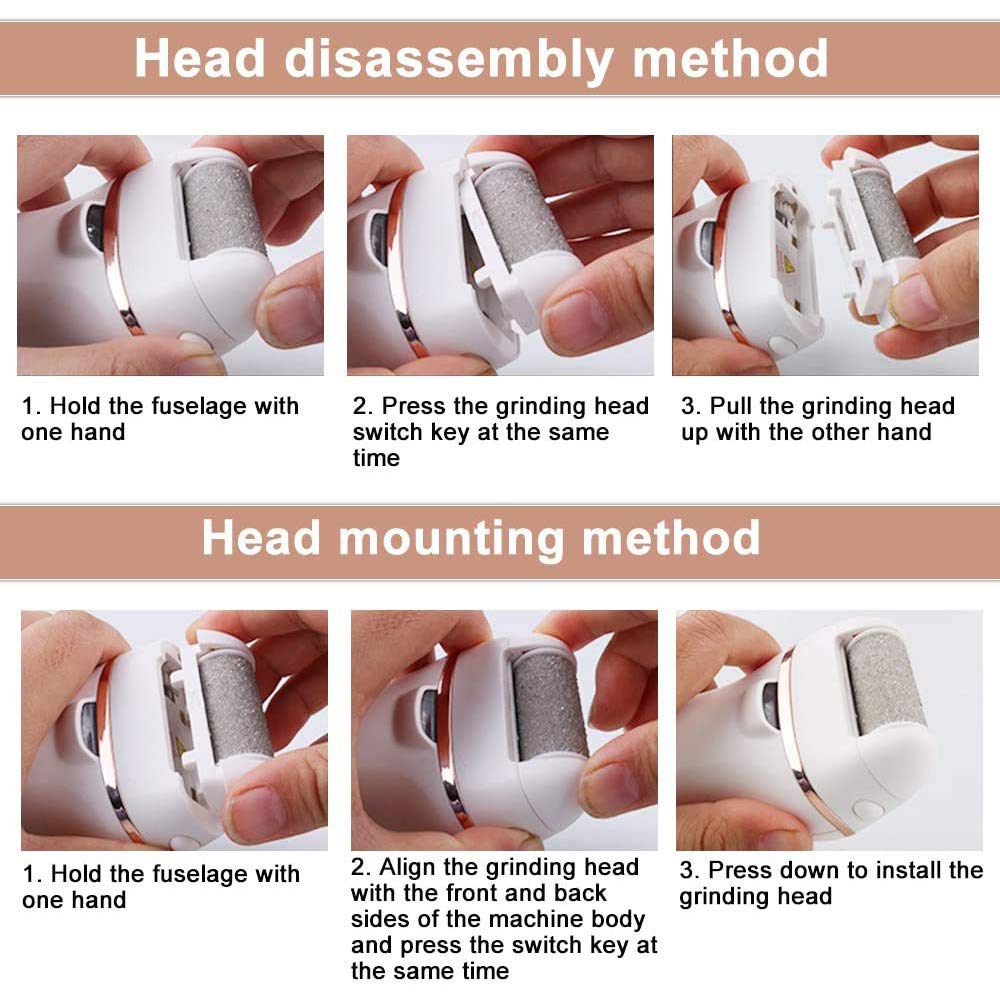 Head disassembly method

1. Hold the fuselage with one hand

2. Press the grinding head switch key at the same time

3. Pull the grinding head up with the other hand

Head mounting method

1. Hold the fuselage with one hand

2. Align the grinding head with the front and back sides of the machine body and press the switch key at the same time

3. Press down to install the grinding head