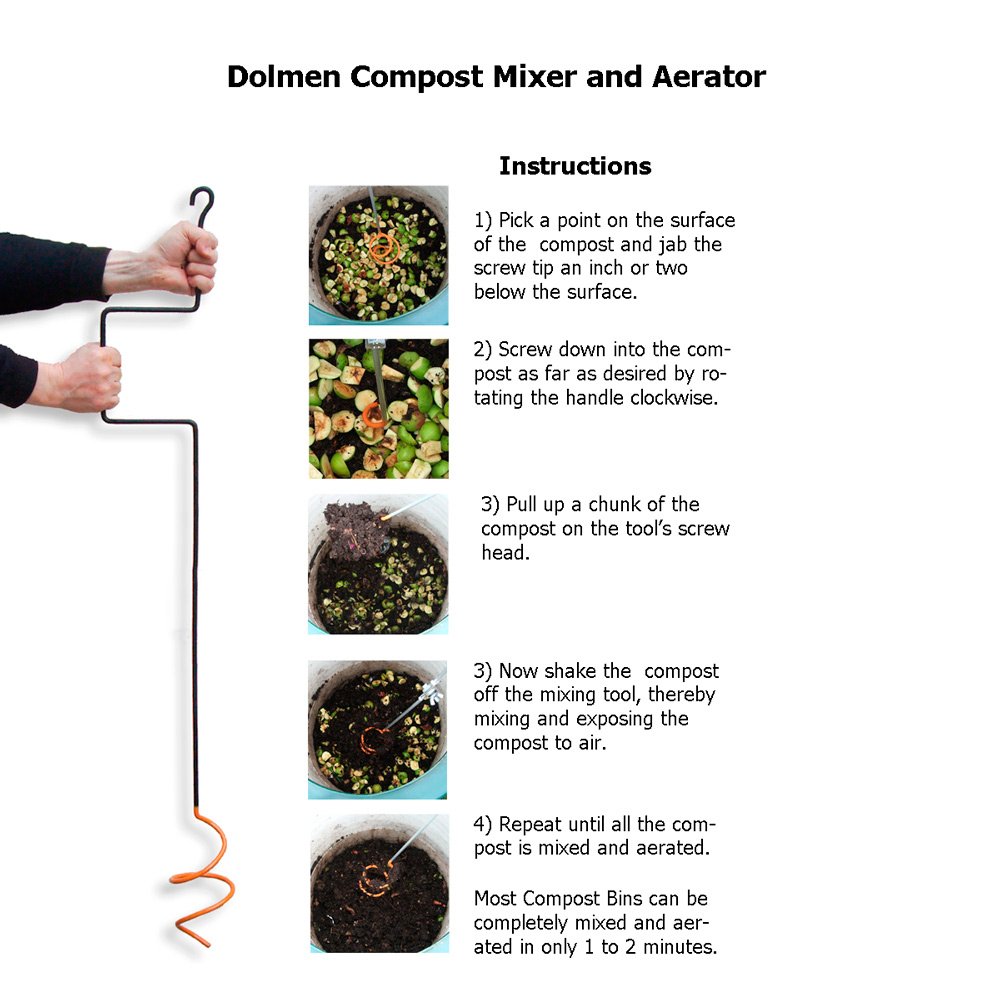 Dolmen Compost Mixer and Aerator

Instructions

1) Pick a point on the surface of the compost and jab the screw tip an inch or two below the surface.

2) Screw down into the compost as far as desired by rotating the handle clockwise.

3) Pull up a chunk of the compost on the tool's screw head.

3) Now shake the compost off the mixing tool, thereby mixing and exposing the compost to air.

4) Repeat until all the compost is mixed and aerated.

Most Compost Bins can be completely mixed and aerated in only 1 to 2 minutes.