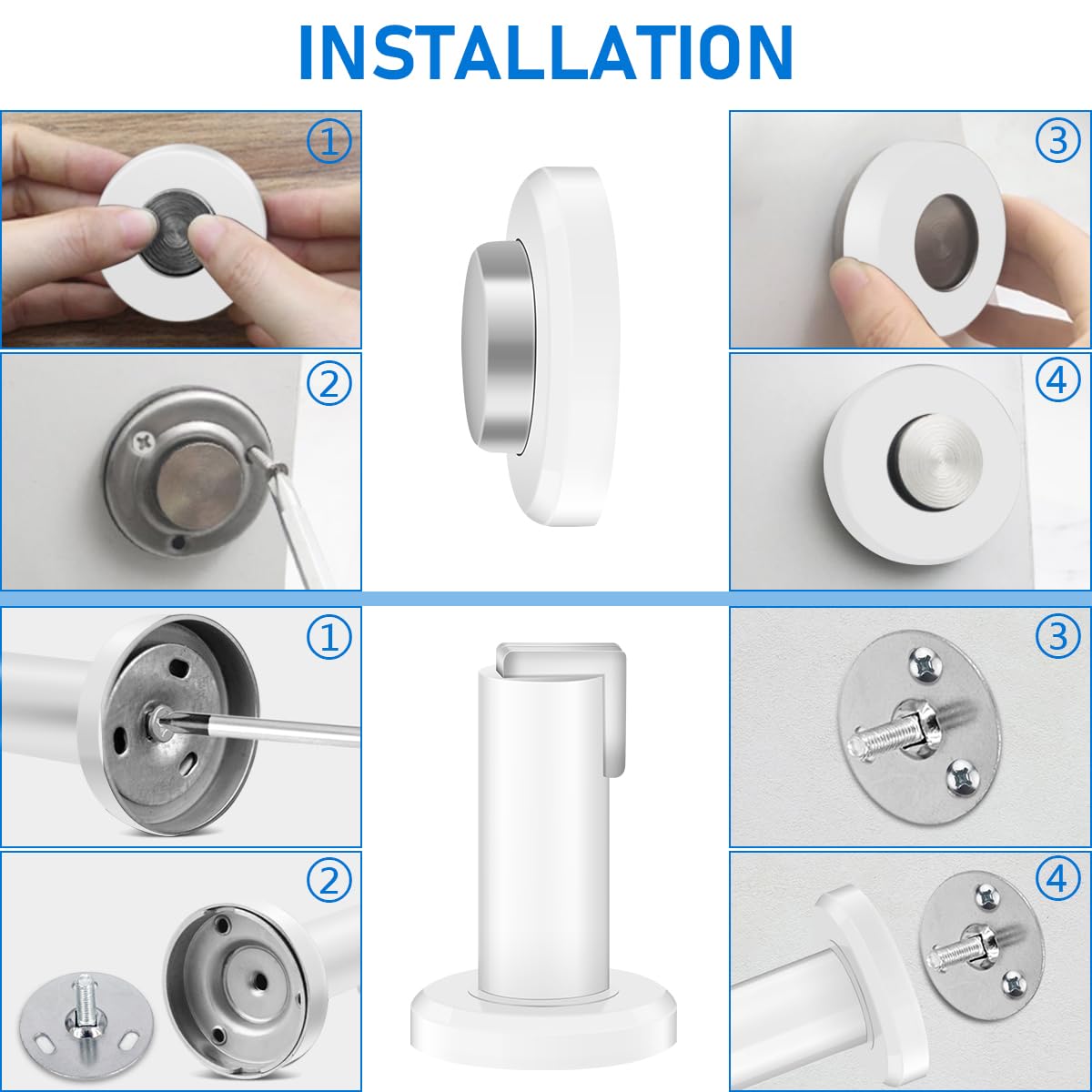 INSTALLATION

①

②

③

④

①

②

③

④