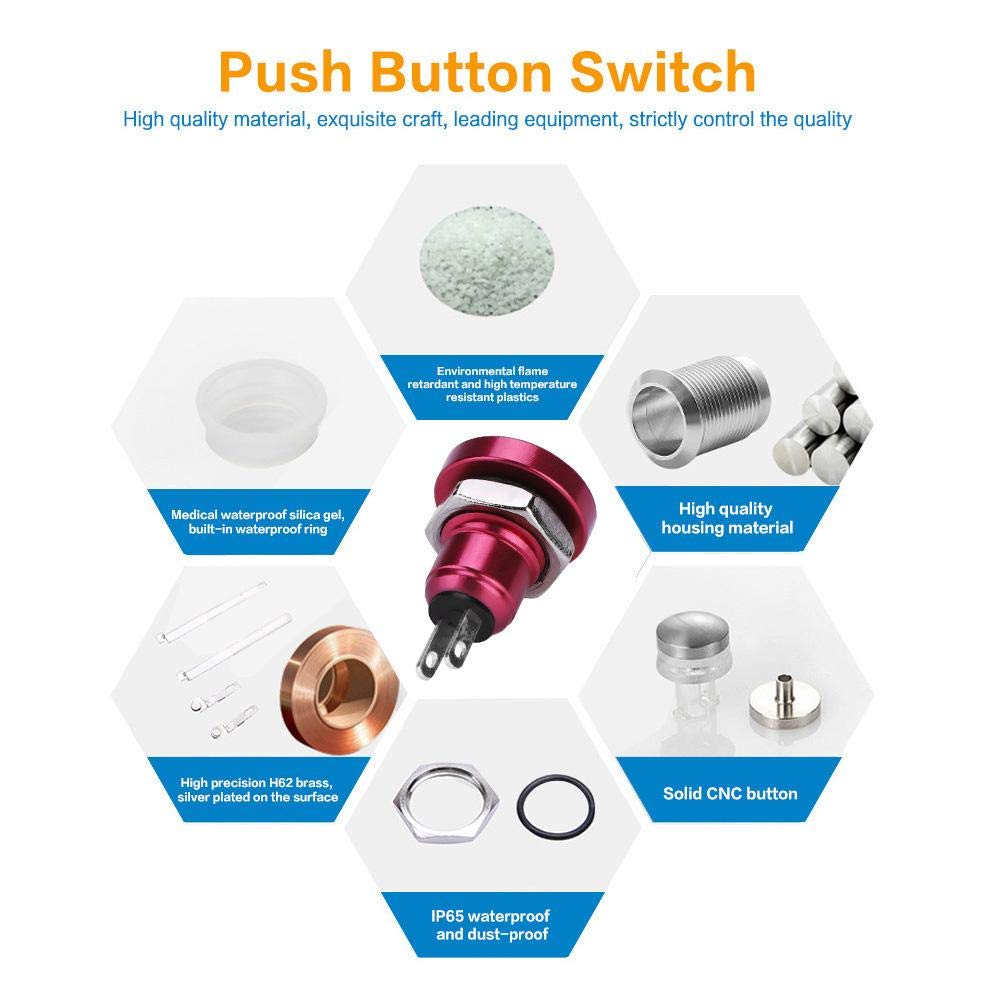 Push Button Switch

High quality material, exquisite craft, leading equipment, strictly control the quality

Environmental flame retardant and high temperature resistant plastics

Medical waterproof silica gel, built-in waterproof ring

High quality housing material

High precision H62 brass, silver plated on the surface

Solid CNC button

IP65 waterproof and dust-proof