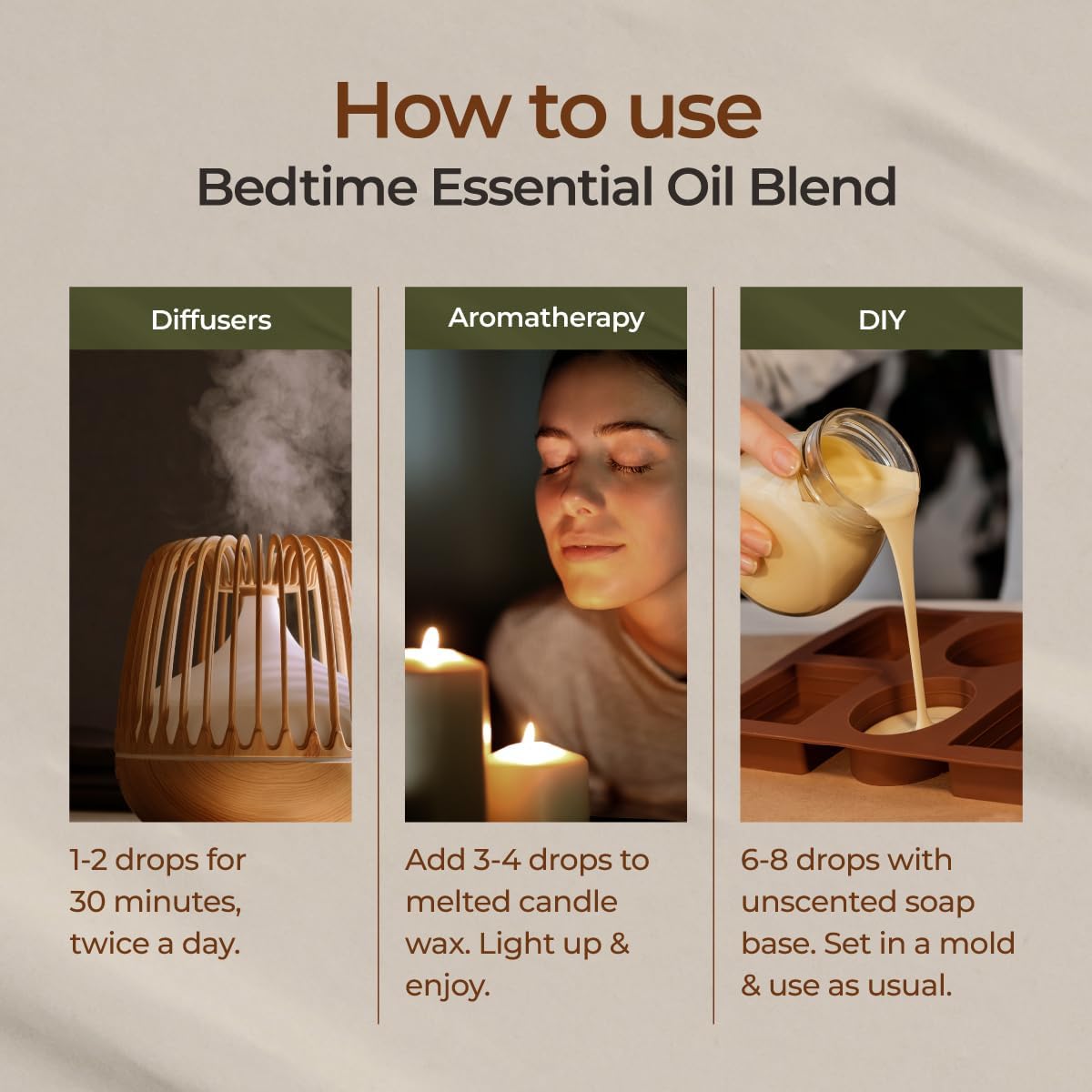 How to use
Bedtime Essential Oil Blend

Diffusers

1-2 drops for 30 minutes, twice a day.

Aromatherapy

Add 3-4 drops to melted candle wax. Light up & enjoy.

DIY

6-8 drops with unscented soap base. Set in a mold & use as usual.