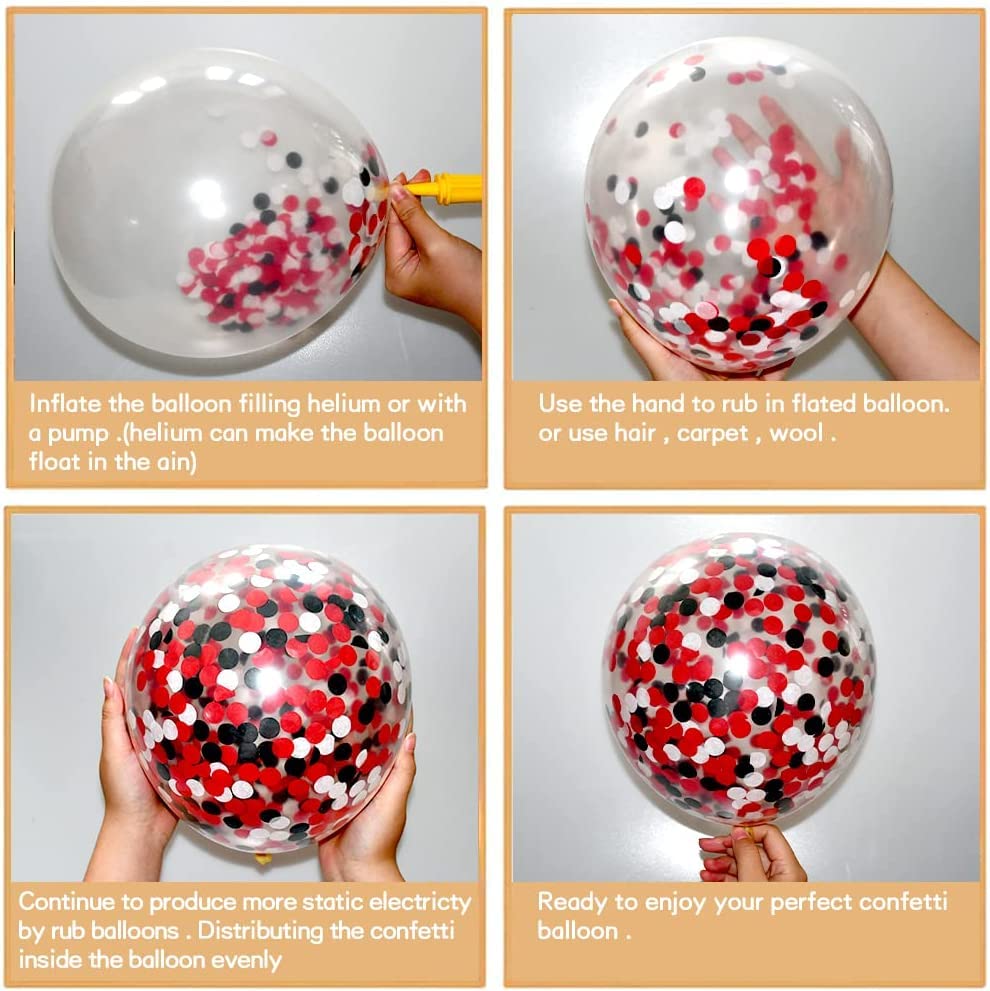 Inflate the balloon filling helium or with a pump .(helium can make the balloon float in the ain)

Use the hand to rub in flated balloon. or use hair , carpet , wool .

Continue to produce more static electricty by rub balloons . Distributing the confetti inside the balloon evenly

Ready to enjoy your perfect confetti balloon .