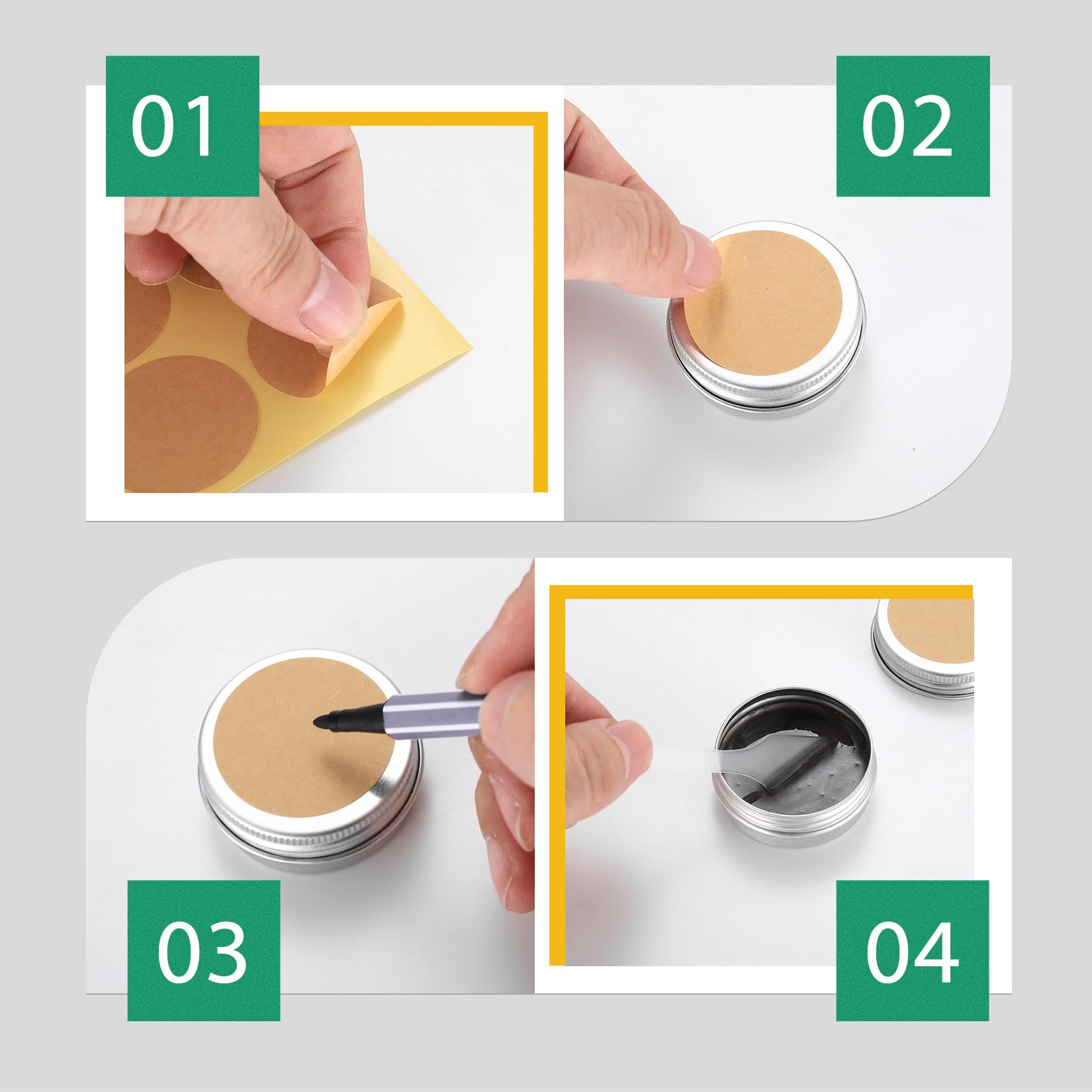 01

02

03

04