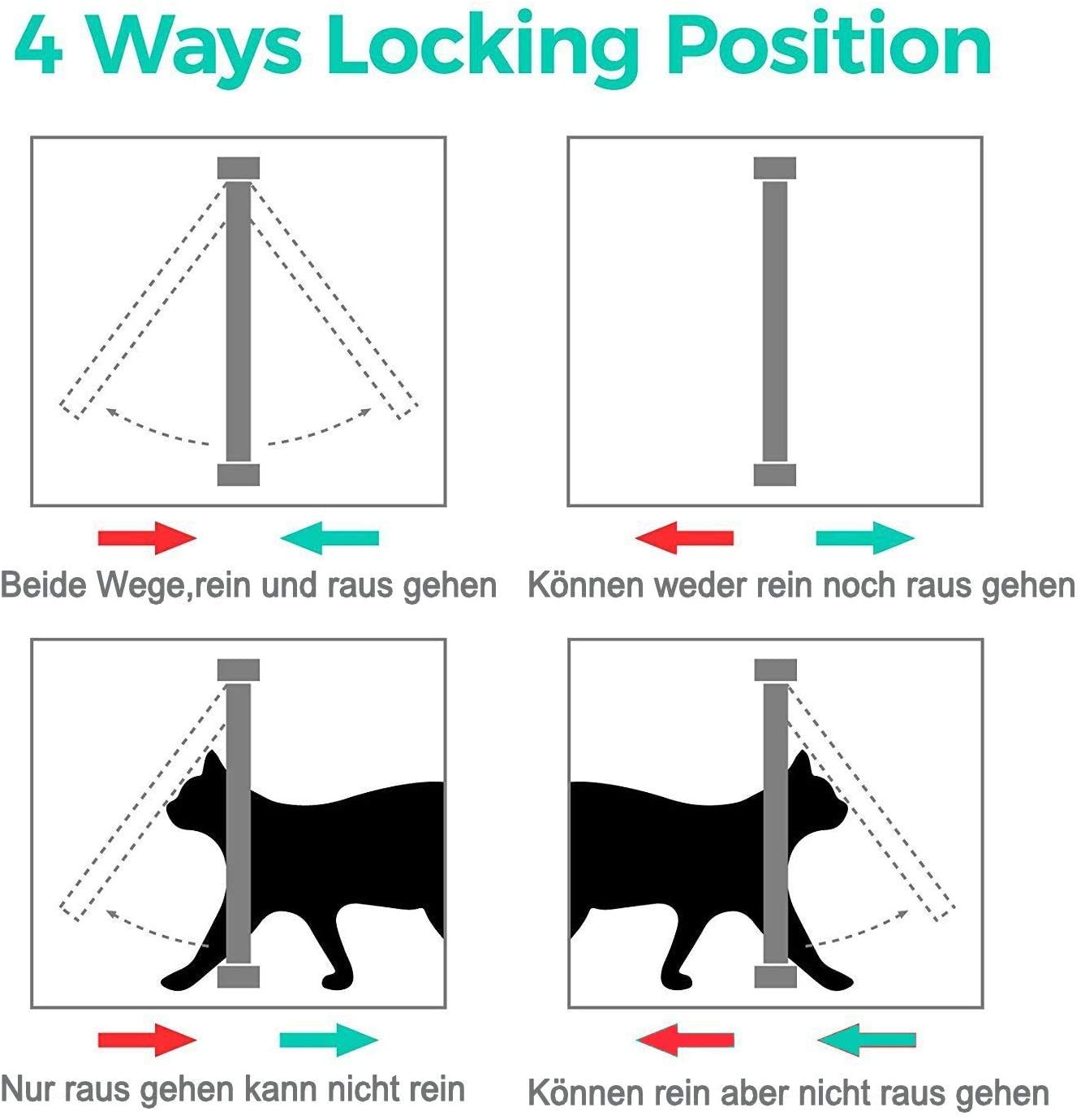 4 Ways Locking Position

Beide Wege,rein und raus gehen

Können weder rein noch raus gehen

Nur raus gehen kann nicht rein

Können rein aber nicht raus gehen