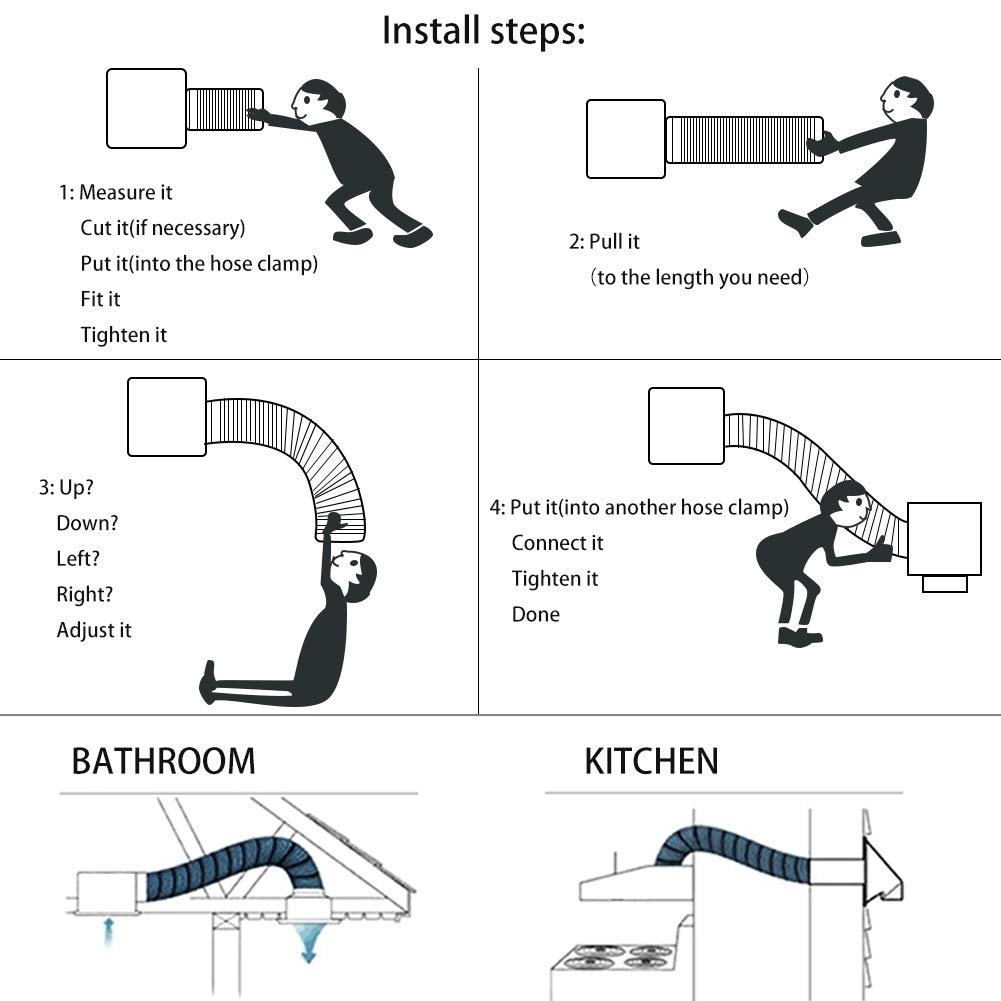 Install steps:

1: Measure it
Cut it(if necessary)
Put it(into the hose clamp)
Fit it
Tighten it

2: Pull it
(to the length you need)

3: Up?
Down?
Left?
Right?
Adjust it

4: Put it(into another hose clamp)
Connect it
Tighten it
Done

BATHROOM

KITCHEN