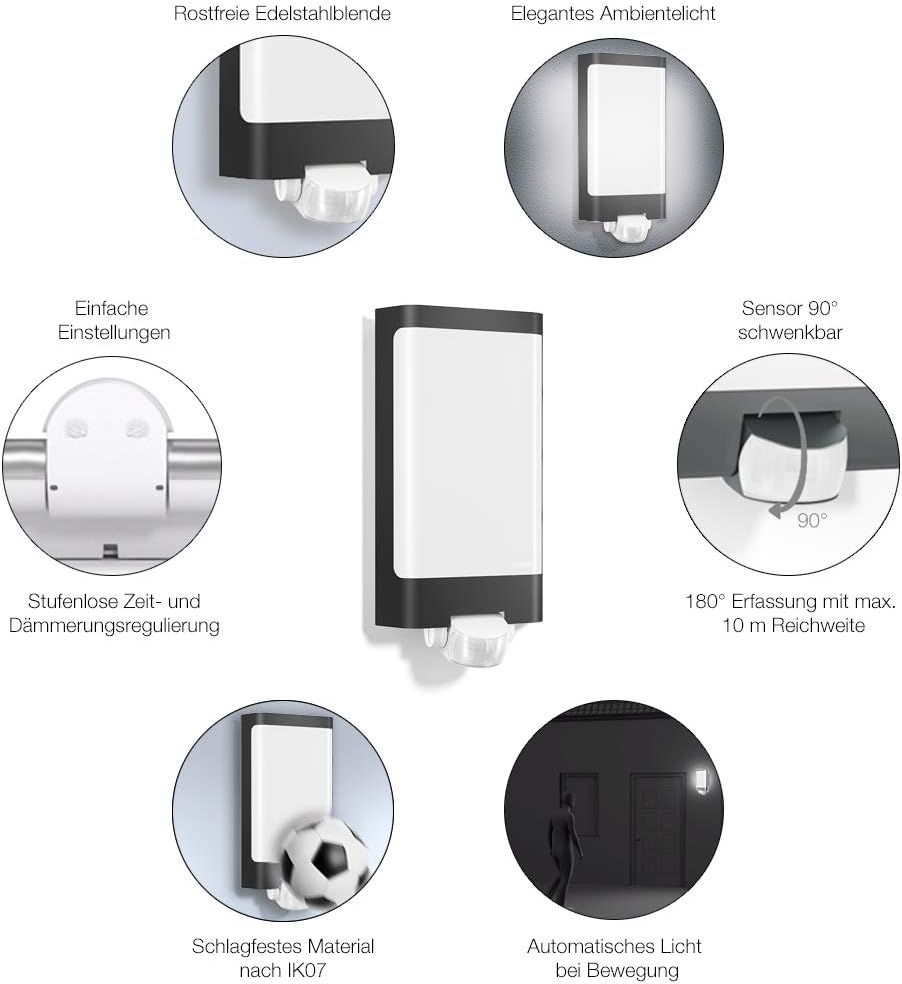 Rostfreie Edelstahlblende

Elegantes Ambientelicht

Einfache Einstellungen

Sensor 90° schwenkbar

90°

Stufenlose Zeit- und Dämmerungsregulierung

180° Erfassung mit max. 10 m Reichweite

Schlagfestes Material nach IK07

Automatisches Licht bei Bewegung