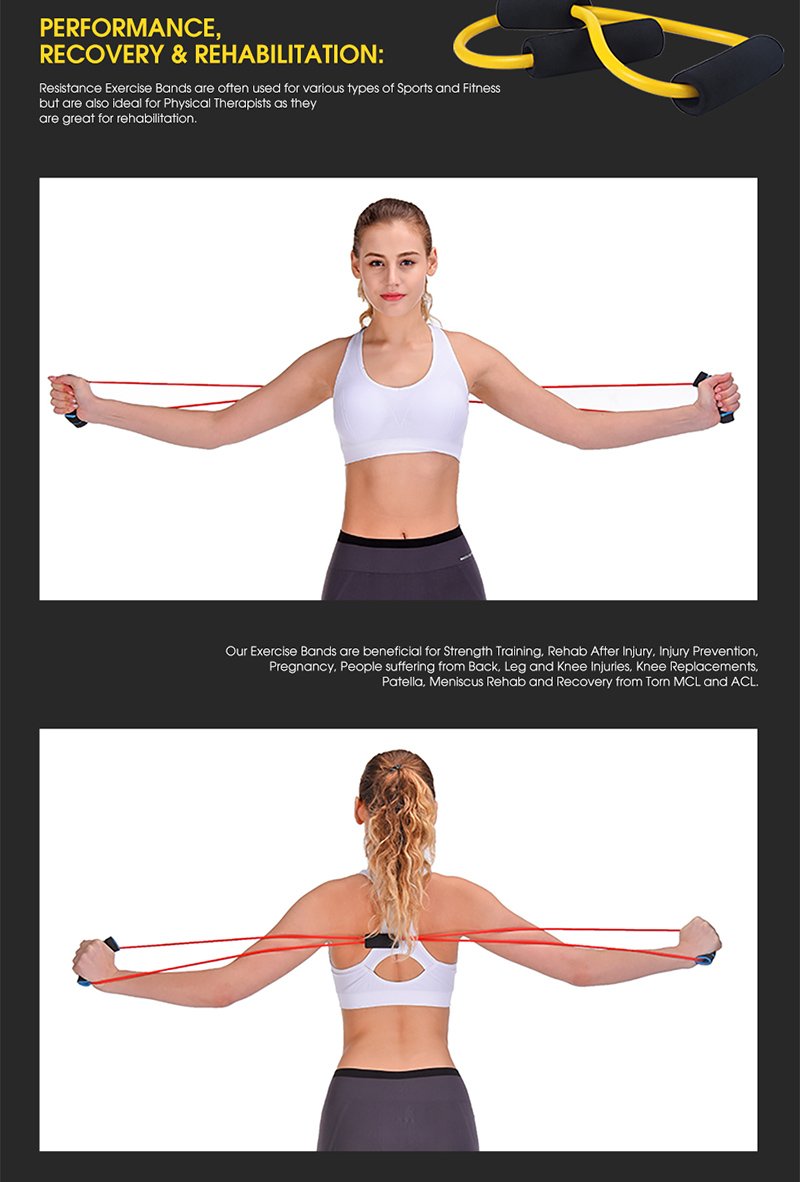 PERFORMANCE,
RECOVERY & REHABILITATION:

Resistance Exercise Bands are often used for various types of Sports and Fitness but are also ideal for Physical Therapists as they are great for rehabilitation.

Our Exercise Bands are beneficial for Strength Training, Rehab After Injury, Injury Prevention, Pregnancy, People suffering from Back, Leg and Knee Injuries, Knee Replacements, Patella, Meniscus Rehab and Recovery from Torn MCL and ACL.