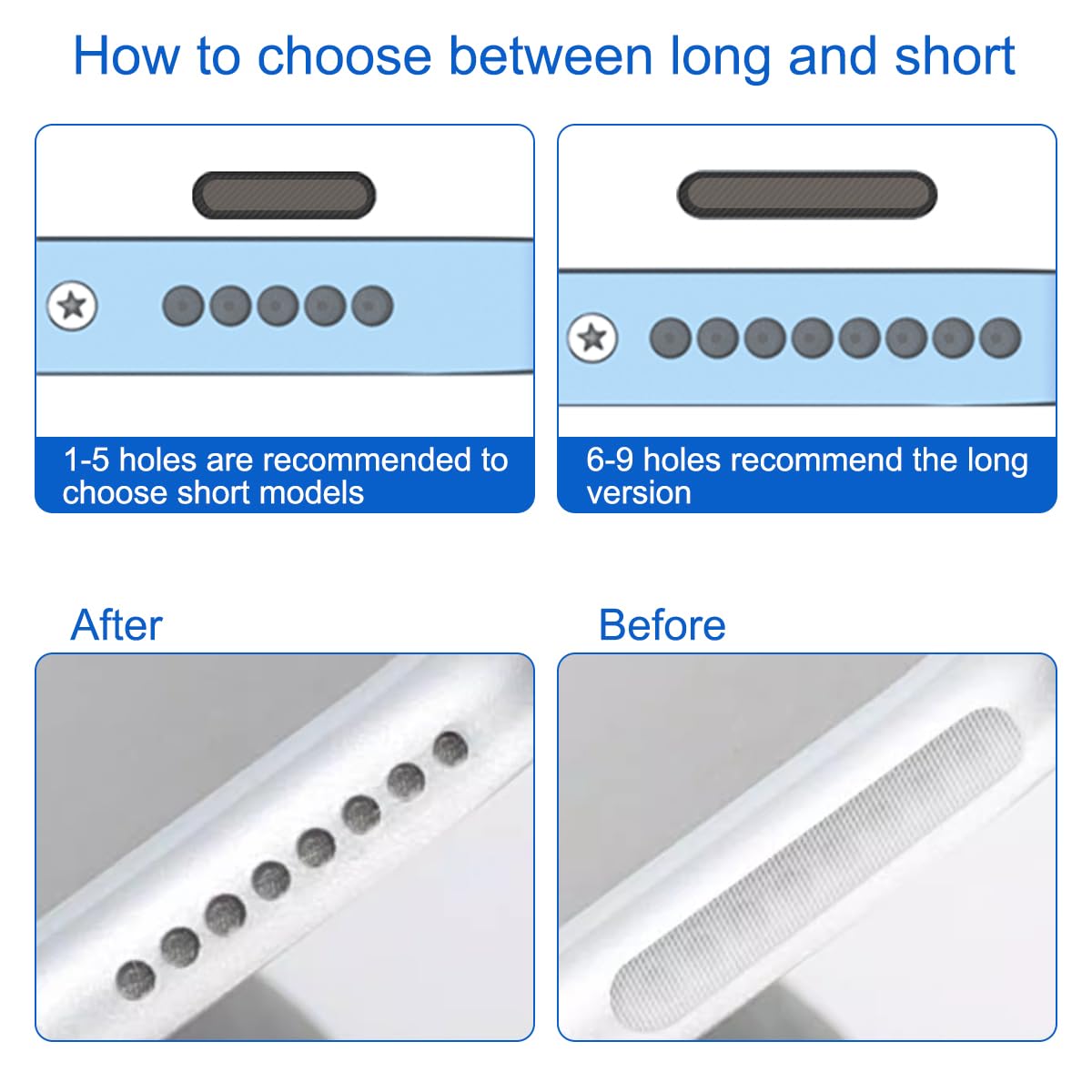 How to choose between long and short

1-5 holes are recommended to choose short models

6-9 holes recommend the long version

After

Before