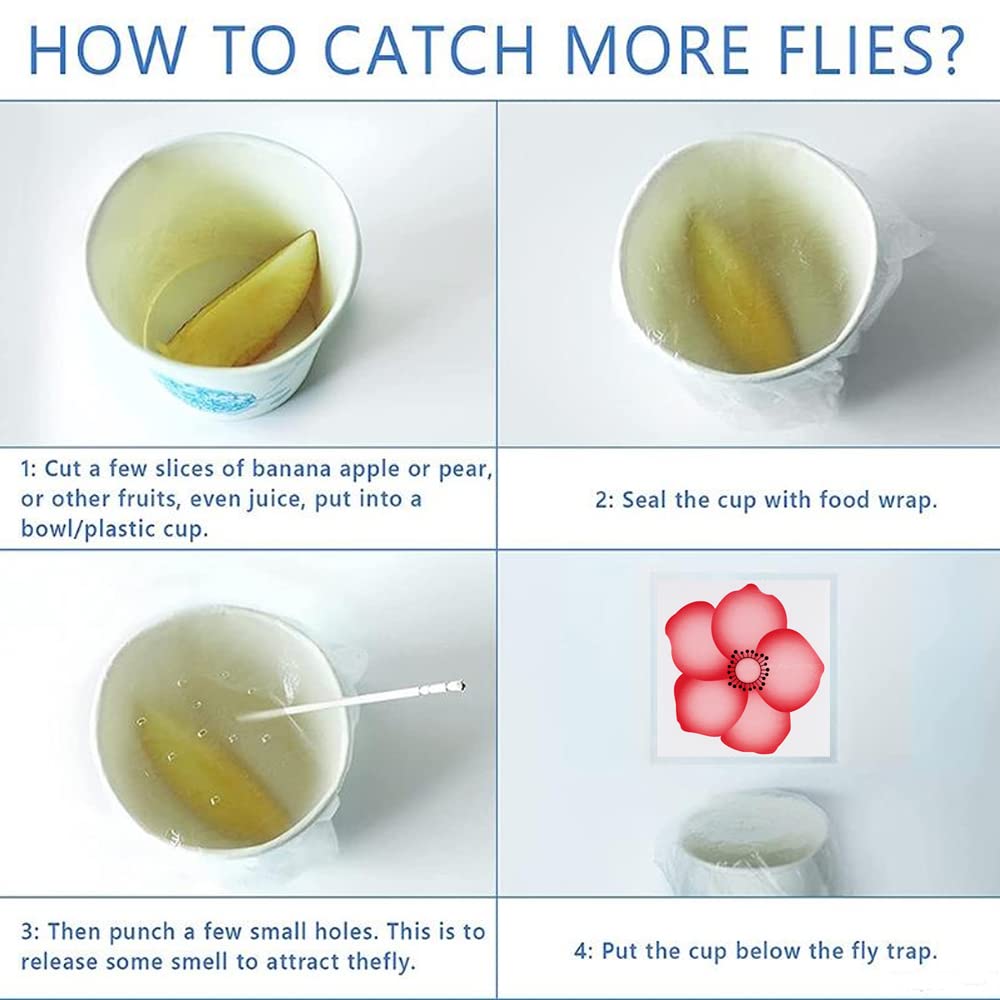 HOW TO CATCH MORE FLIES?

1: Cut a few slices of banana apple or pear, or other fruits, even juice, put into a bowl/plastic cup.

2: Seal the cup with food wrap.

3: Then punch a few small holes. This is to release some smell to attract thefly.

4: Put the cup below the fly trap.