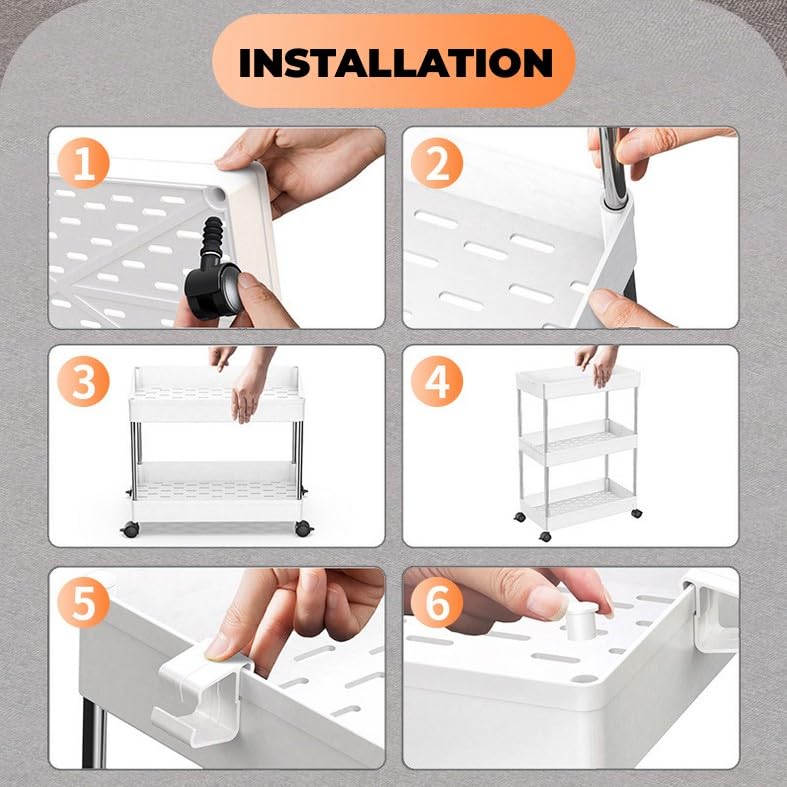 INSTALLATION

1

2

3

4

5

6