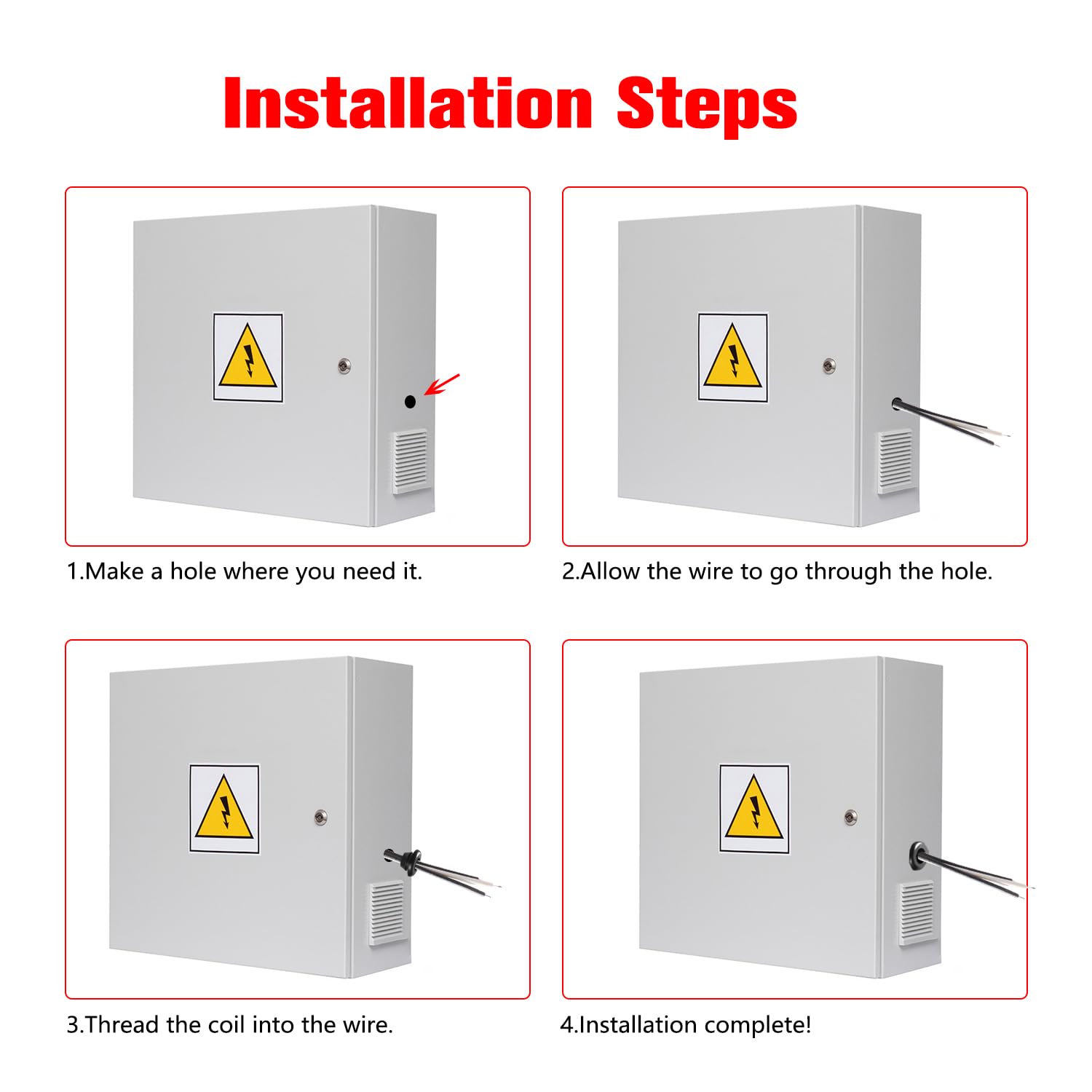 Installation Steps

1.Make a hole where you need it.

2.Allow the wire to go through the hole.

3.Thread the coil into the wire.

4.Installation complete!