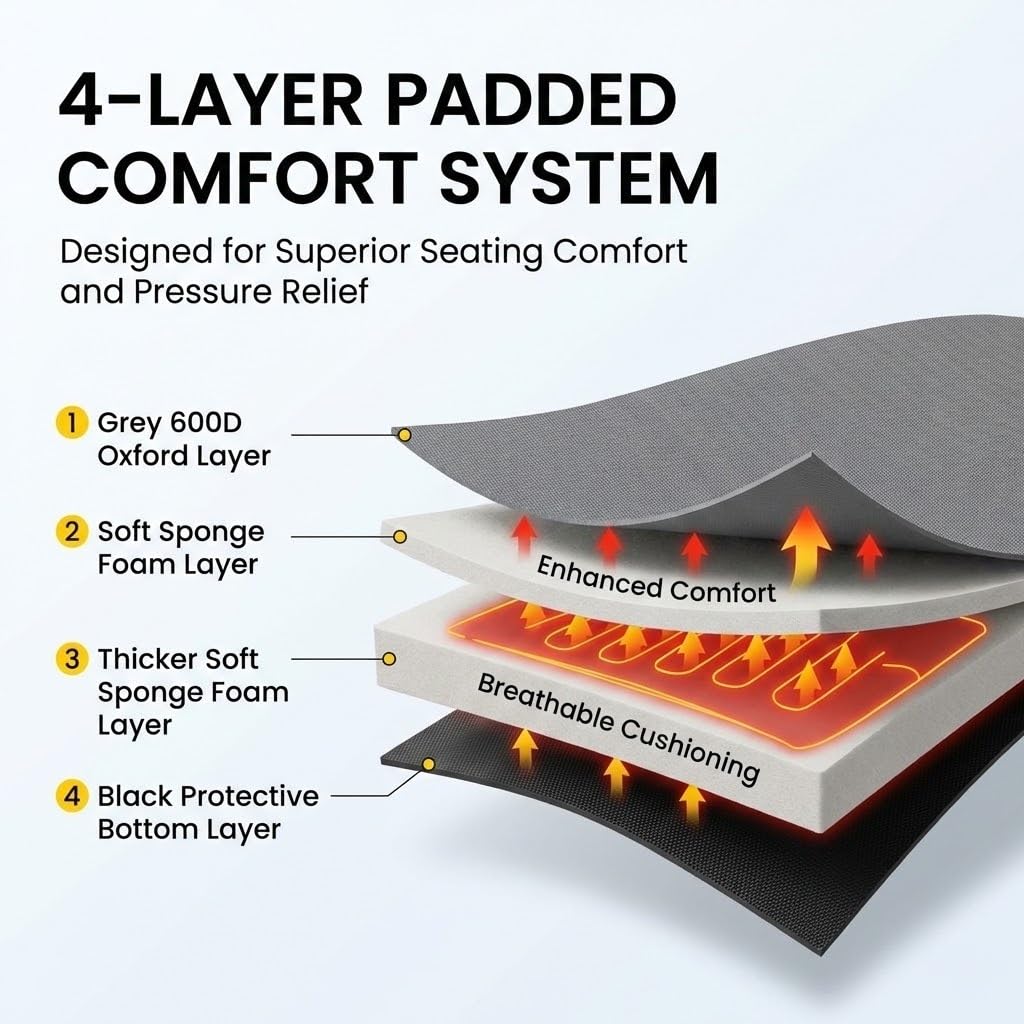 4-LAYER PADDED COMFORT SYSTEM

Designed for Superior Seating Comfort and Pressure Relief

1 Grey 600D Oxford Layer

2 Soft Sponge Foam Layer

3 Thicker Soft Sponge Foam Layer

4 Black Protective Bottom Layer

Enhanced Comfort

Breathable Cushioning