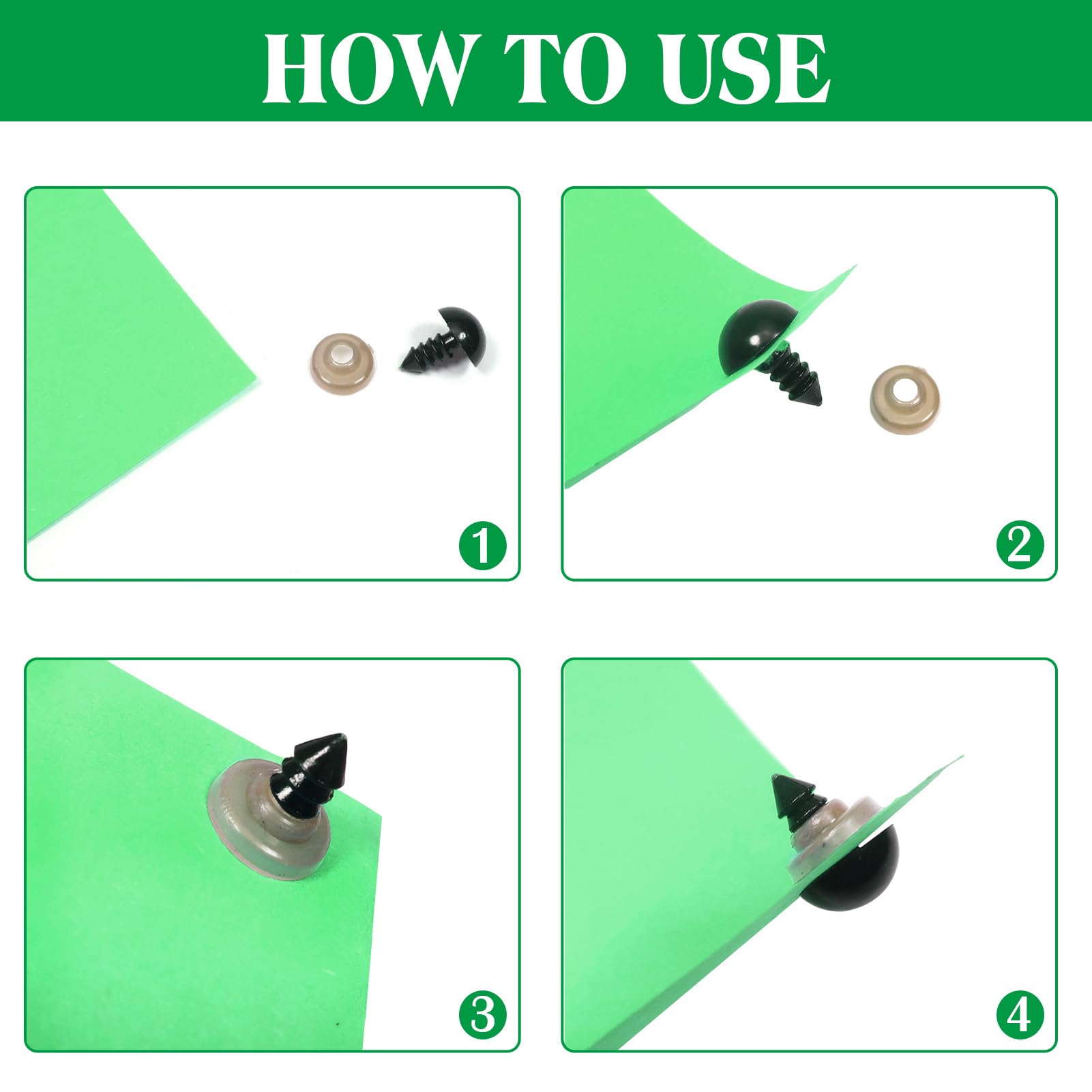 HOW TO USE

1

2

3

4