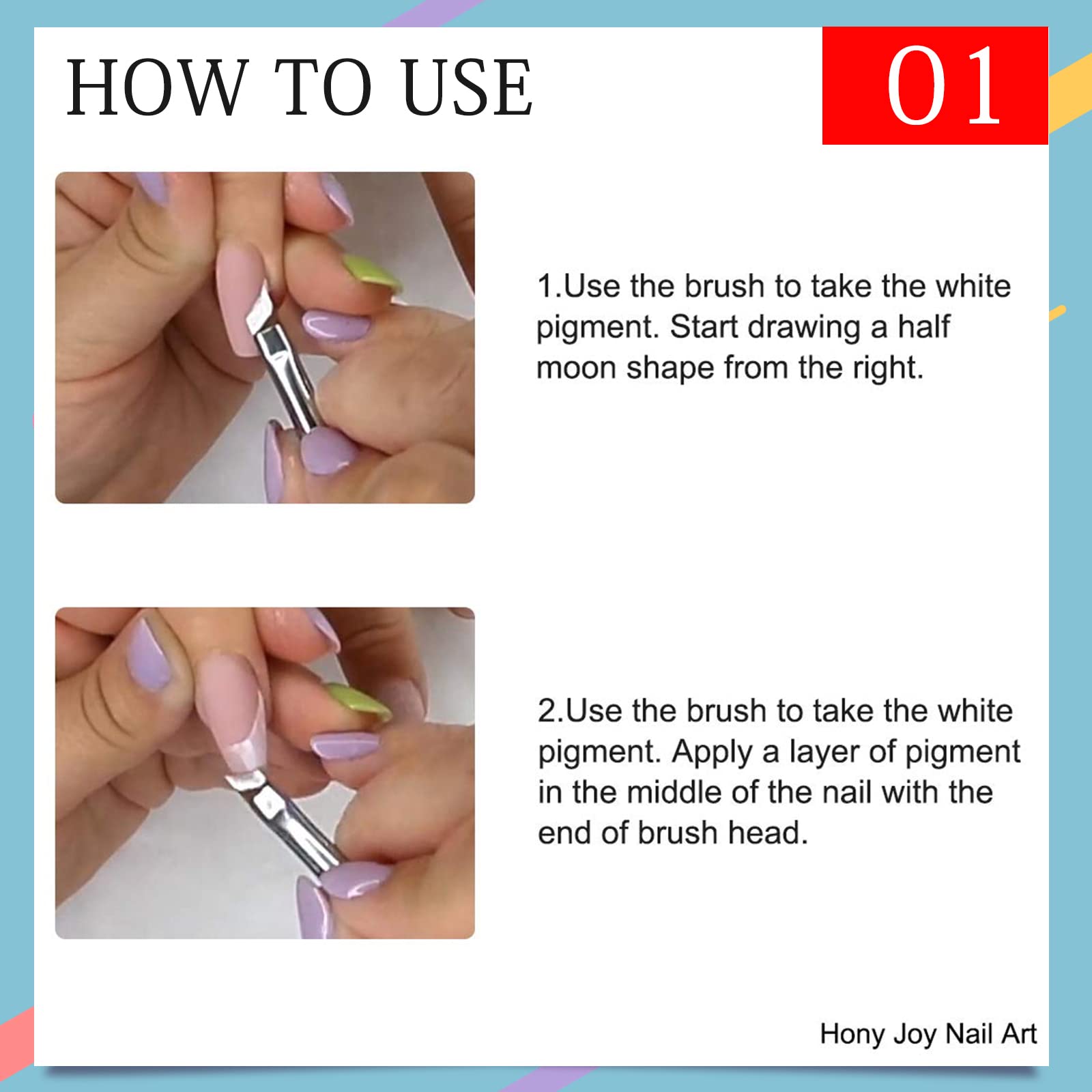 HOW TO USE

01

1.Use the brush to take the white pigment. Start drawing a half moon shape from the right.

2.Use the brush to take the white pigment. Apply a layer of pigment in the middle of the nail with the end of brush head.

Hony Joy Nail Art