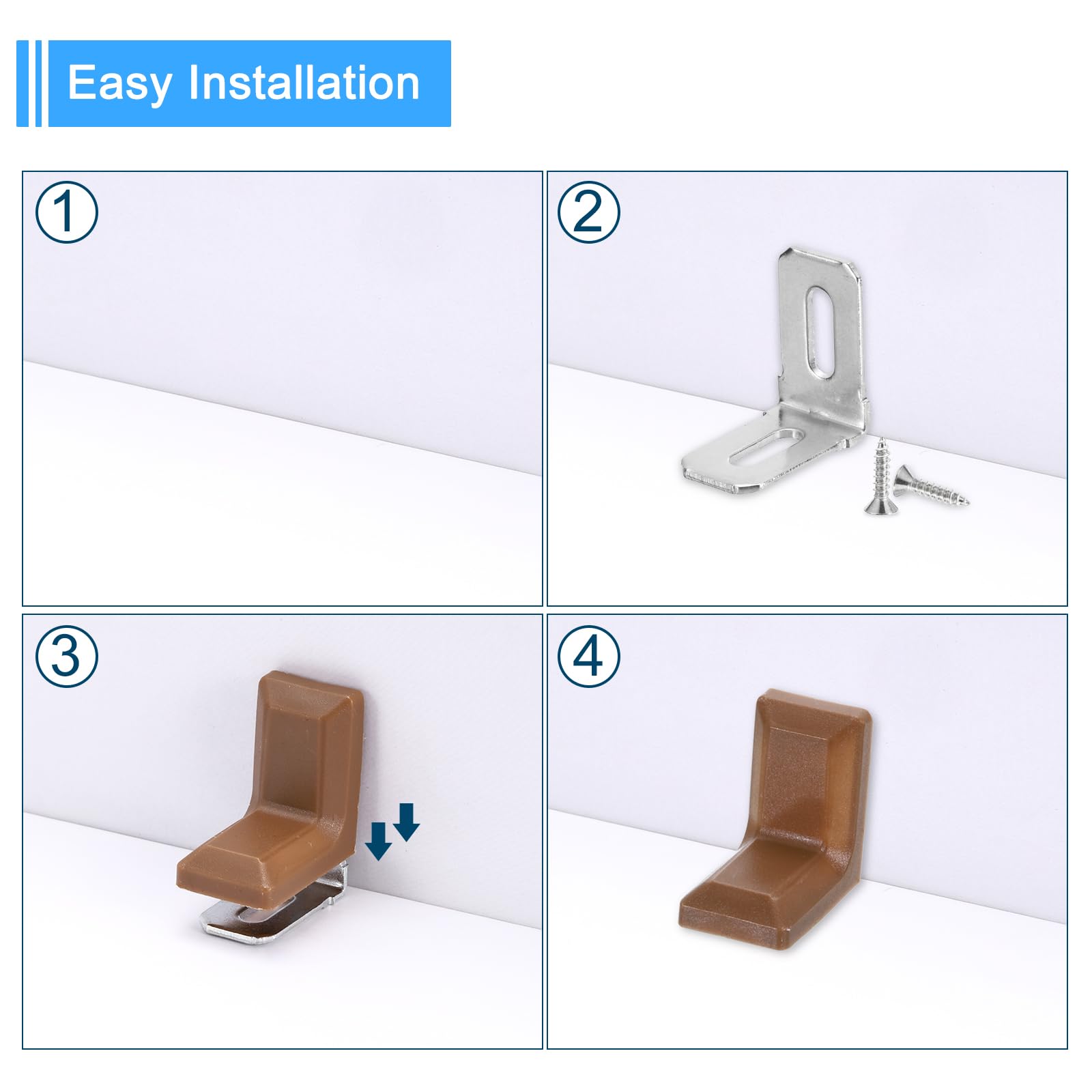 Easy Installation

①

②

③

④