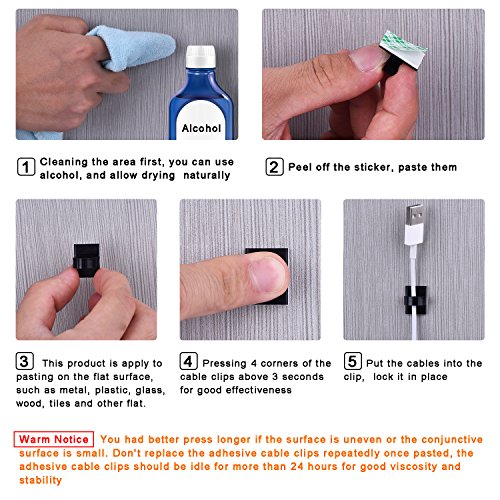 Alcohol

1 Cleaning the area first, you can use alcohol, and allow drying naturally

2 Peel off the sticker, paste them

3 This product is apply to pasting on the flat surface, such as metal, plastic, glass, wood, tiles and other flat.

4 Pressing 4 corners of the cable clips above 3 seconds for good effectiveness

5 Put the cables into the clip, lock it in place

Warm Notice You had better press longer if the surface is uneven or the conjunctive surface is small. Don't replace the adhesive cable clips repeatedly once pasted, the adhesive cable clips should be idle for more than 24 hours for good viscosity and stability